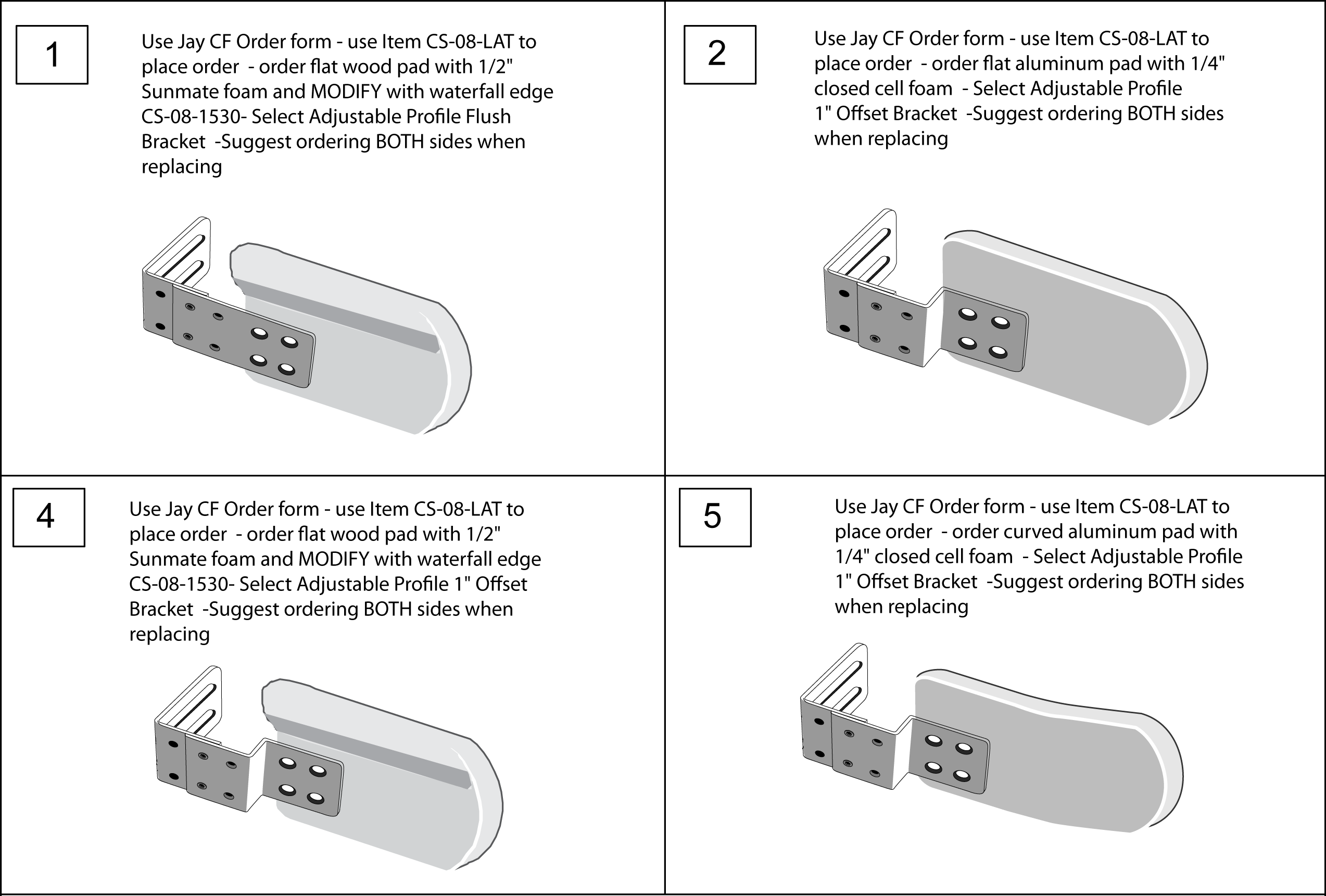 1

Use Jay CF Order form - use Item CS-08-LAT to place order - order flat wood pad with 1/2" Sunmate foam and MODIFY with waterfall edge CS-08-1530- Select Adjustable Profile Flush Bracket -Suggest ordering BOTH sides when replacing

2

Use Jay CF Order form - use Item CS-08-LAT to place order - order flat aluminum pad with 1/4" closed cell foam - Select Adjustable Profile 1" Offset Bracket -Suggest ordering BOTH sides when replacing

4

Use Jay CF Order form - use Item CS-08-LAT to place order - order flat wood pad with 1/2" Sunmate foam and MODIFY with waterfall edge CS-08-1530- Select Adjustable Profile 1" Offset Bracket -Suggest ordering BOTH sides when replacing

5

Use Jay CF Order form - use Item CS-08-LAT to place order - order curved aluminum pad with 1/4" closed cell foam - Select Adjustable Profile 1" Offset Bracket -Suggest ordering BOTH sides when replacing