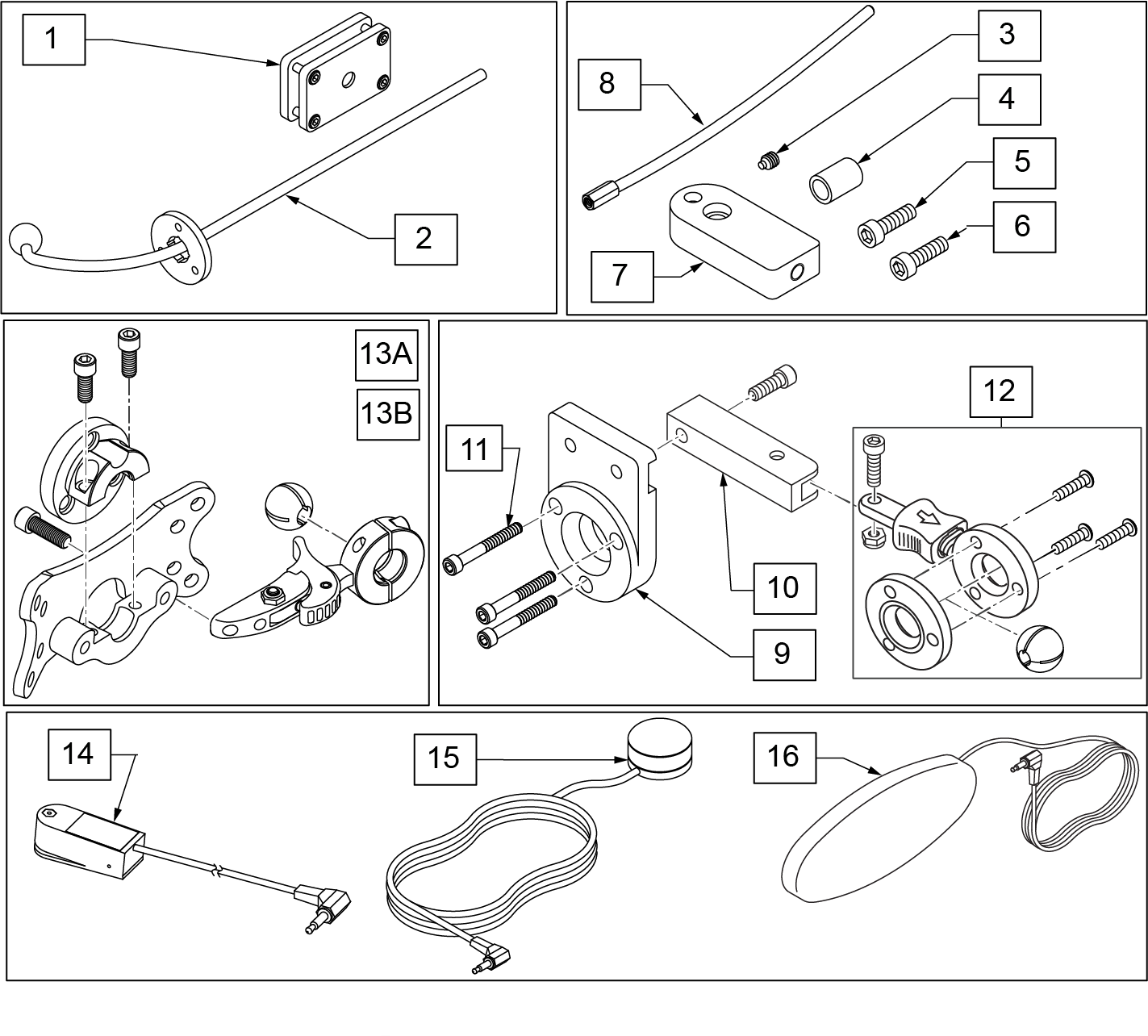 1
2
8
3
4
5
6
7
13A
13B
11
12
10
9
14
15
16