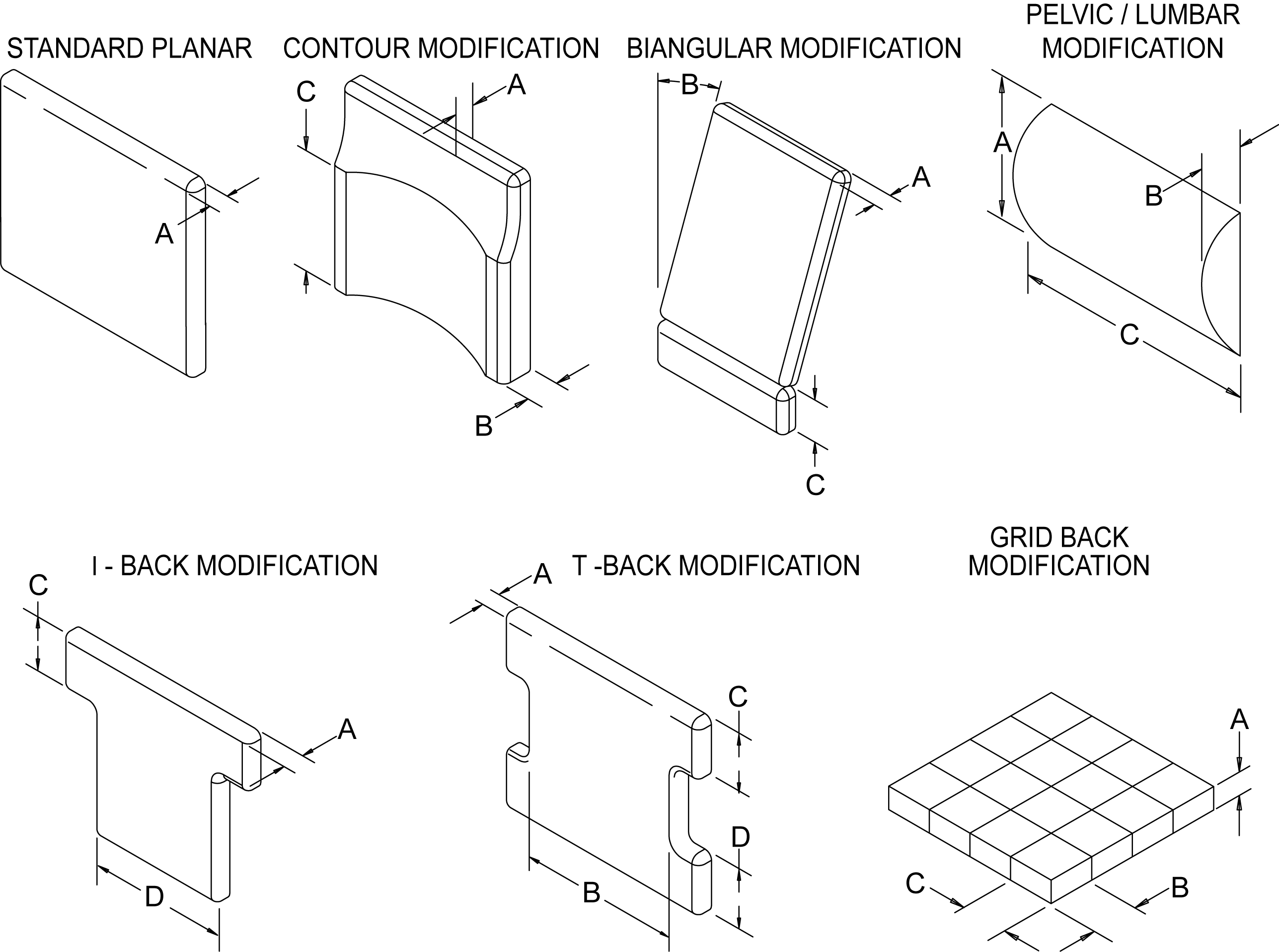 STANDARD PLANAR

A

CONTOUR MODIFICATION

C

A

B

BIANGULAR MODIFICATION

B

A

C

PELVIC / LUMBAR MODIFICATION

A

B

C

I - BACK MODIFICATION

C

A

D

T -BACK MODIFICATION

A

C

D

B

GRID BACK MODIFICATION

A

C

B