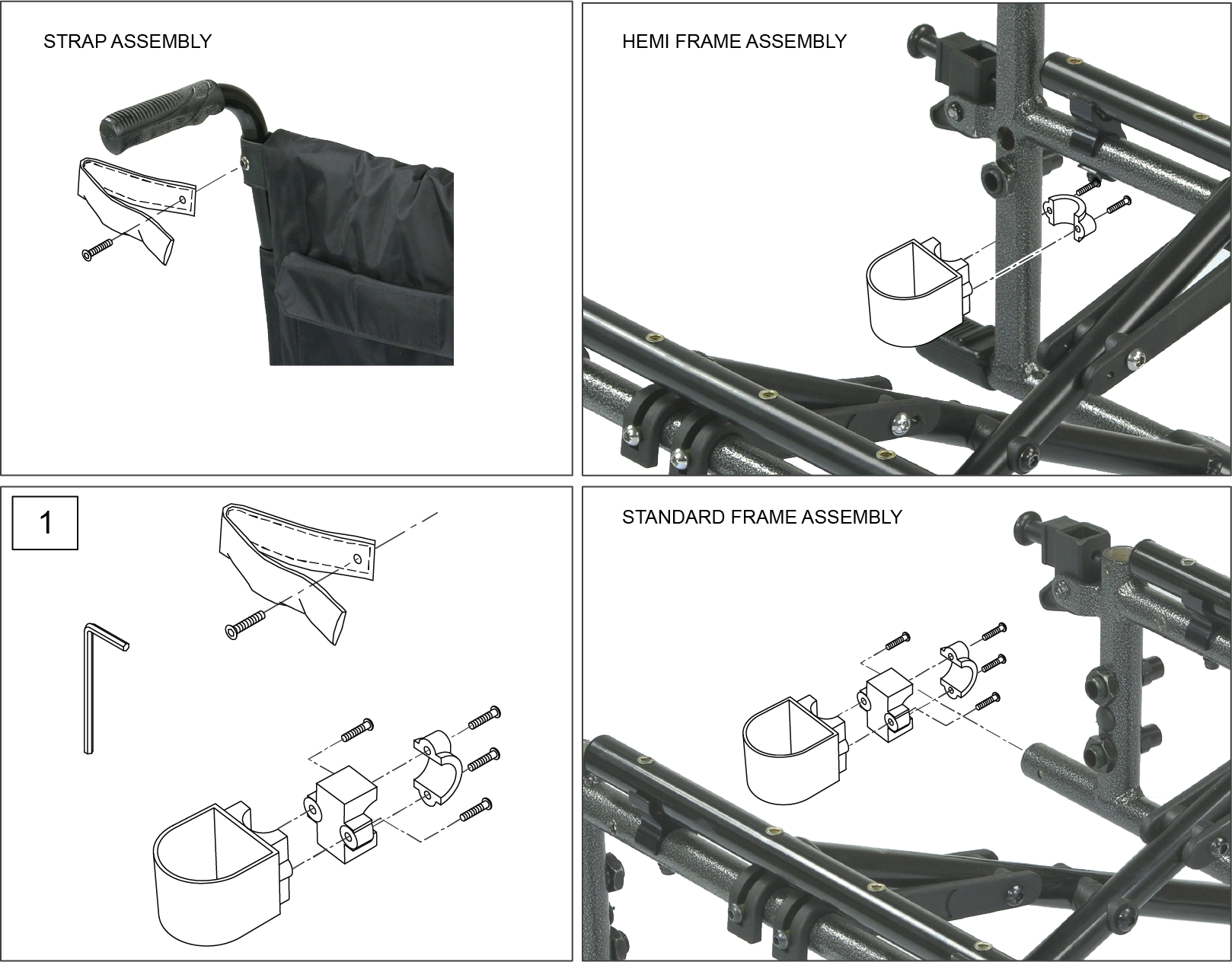 STRAP ASSEMBLY

HEMI FRAME ASSEMBLY

1

STANDARD FRAME ASSEMBLY