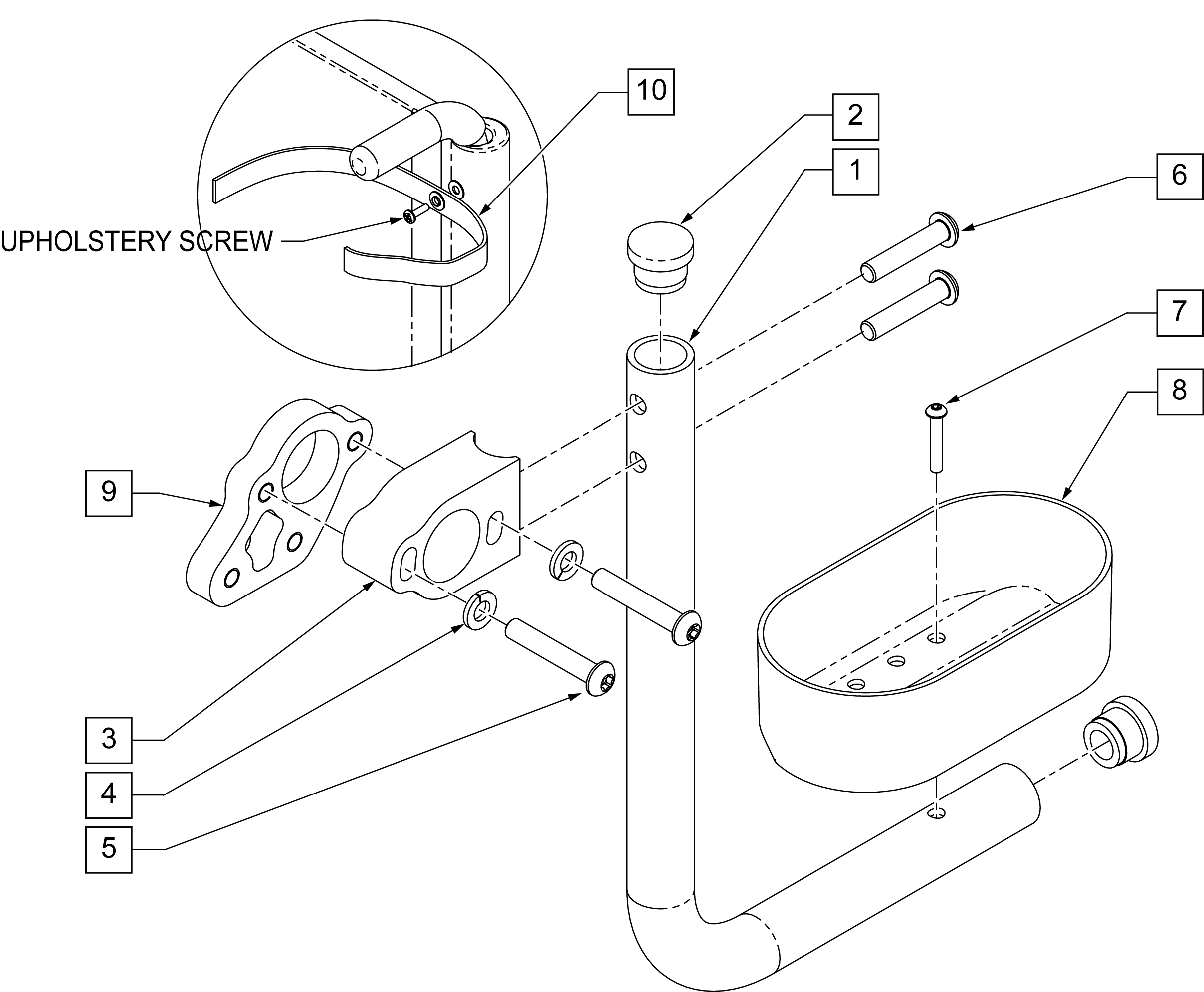 10

2

1

6

UPHOLSTERY SCREW

7

8

9

3

4

5