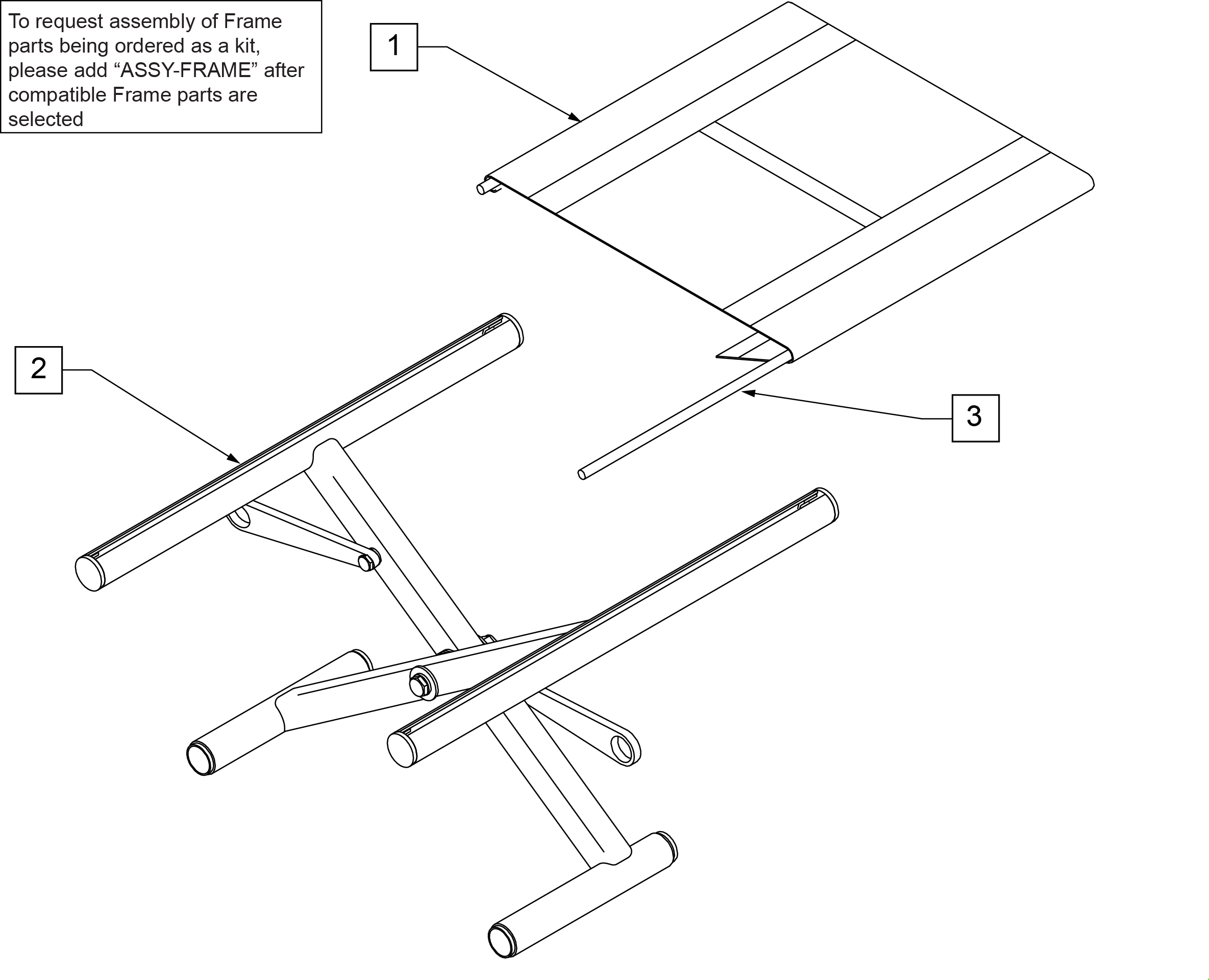 To request assembly of Frame parts being ordered as a kit, please add “ASSY-FRAME” after compatible Frame parts are selected

1

2

3