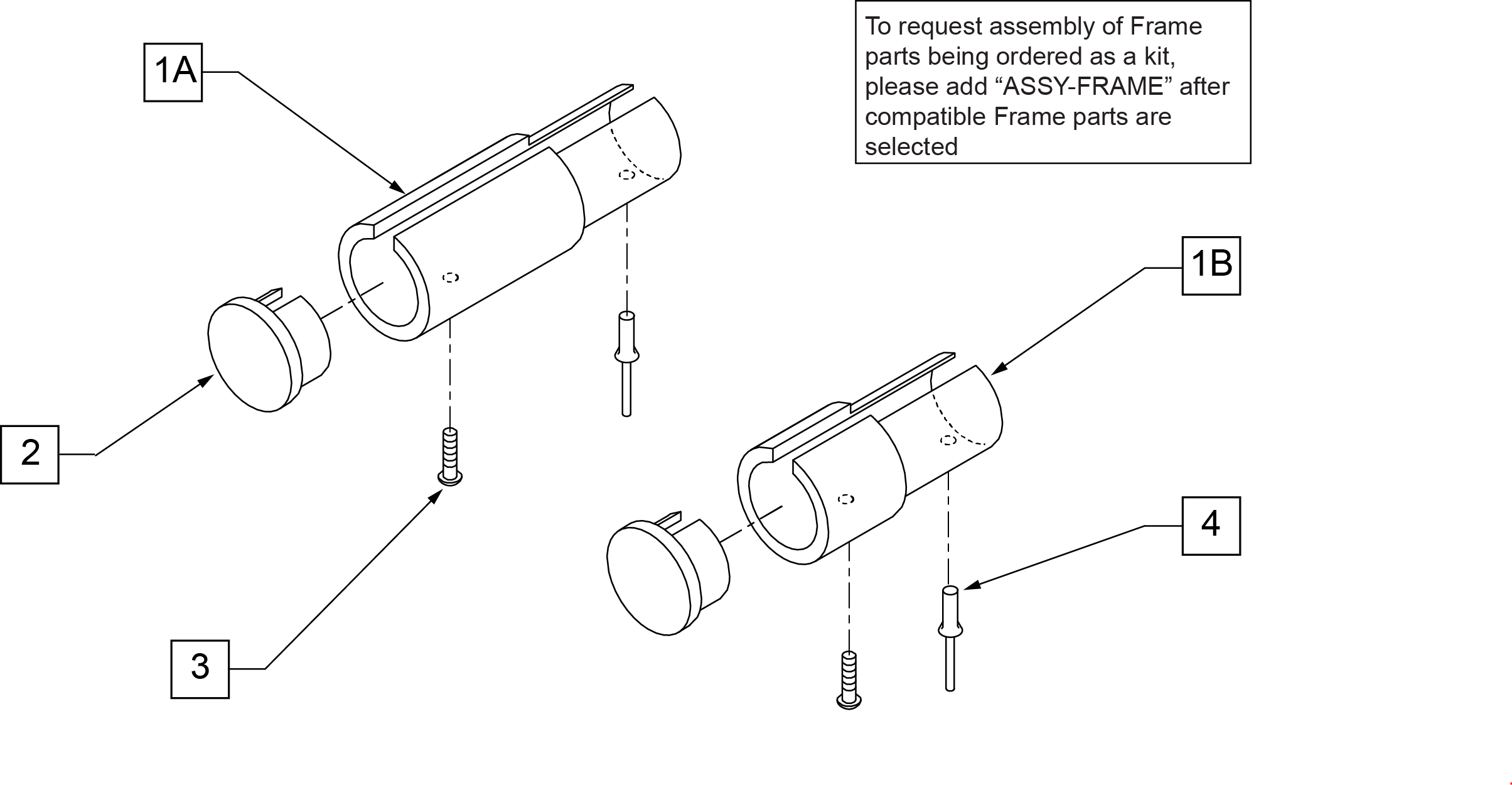 To request assembly of Frame parts being ordered as a kit, please add “ASSY-FRAME” after compatible Frame parts are selected

1A

1B

2

3

4