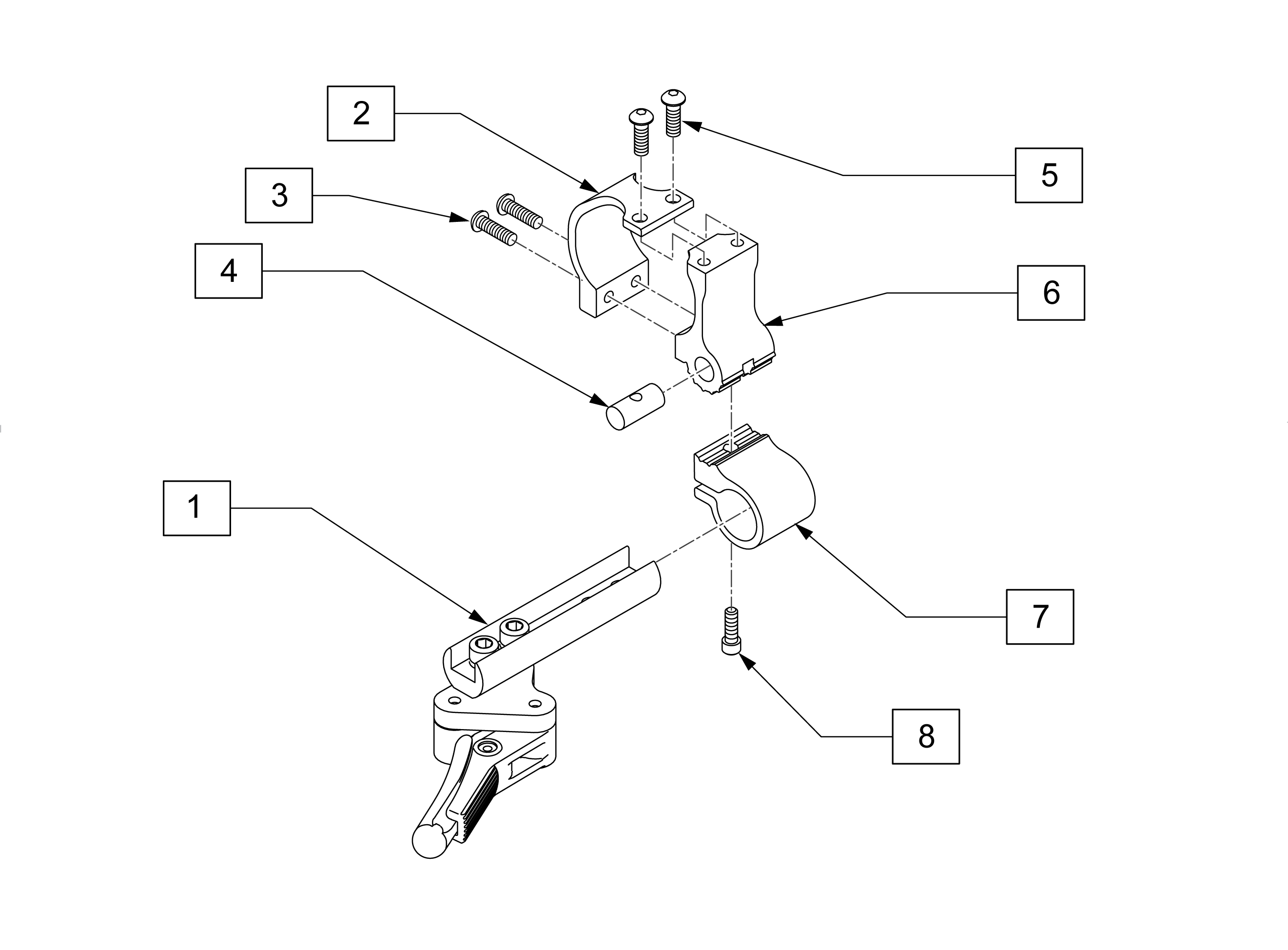 2
3
4
5
6
1
7
8