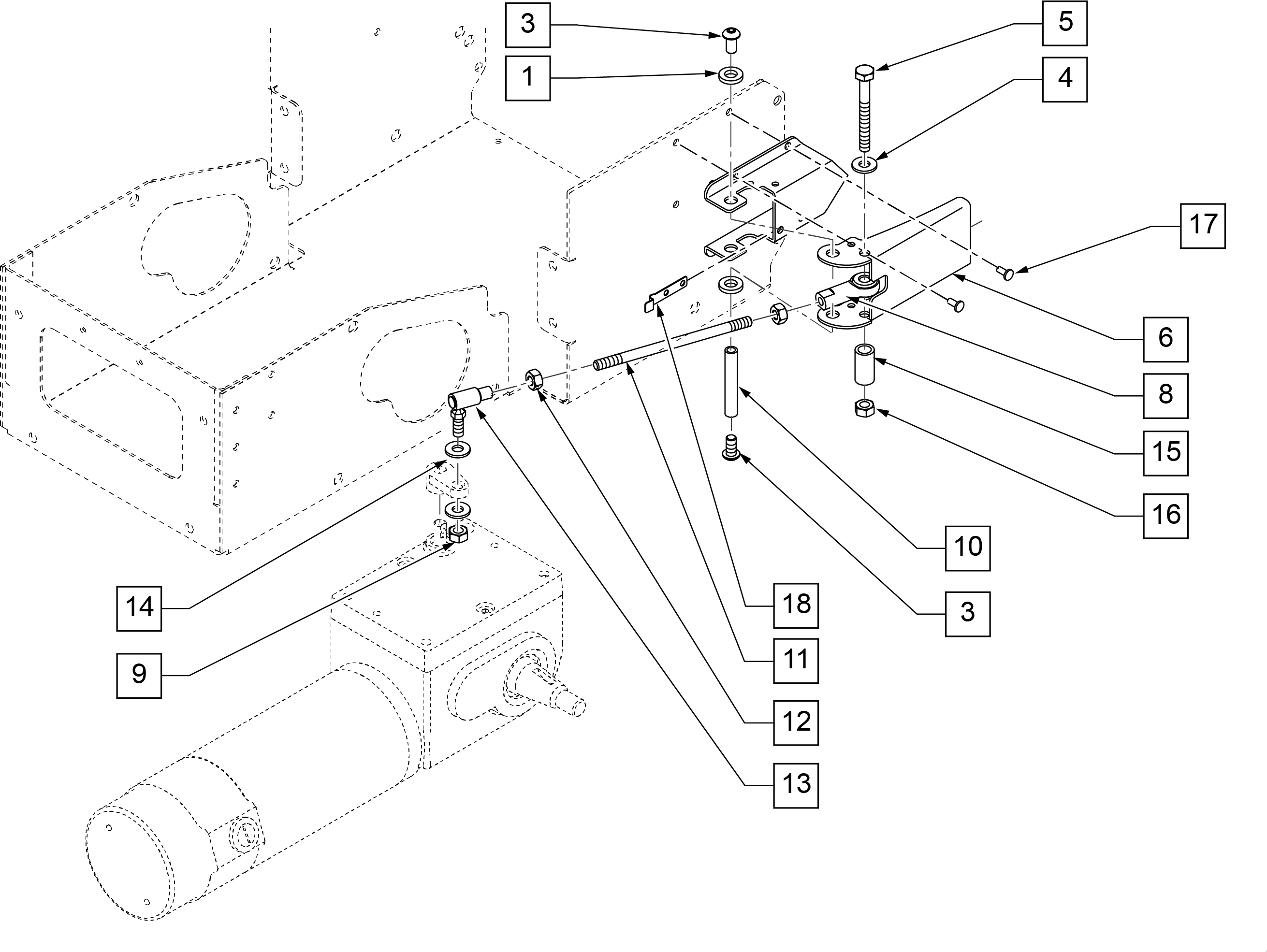 3
1
5
4
17
6
8
15
16
10
3
18
11
12
13
14
9