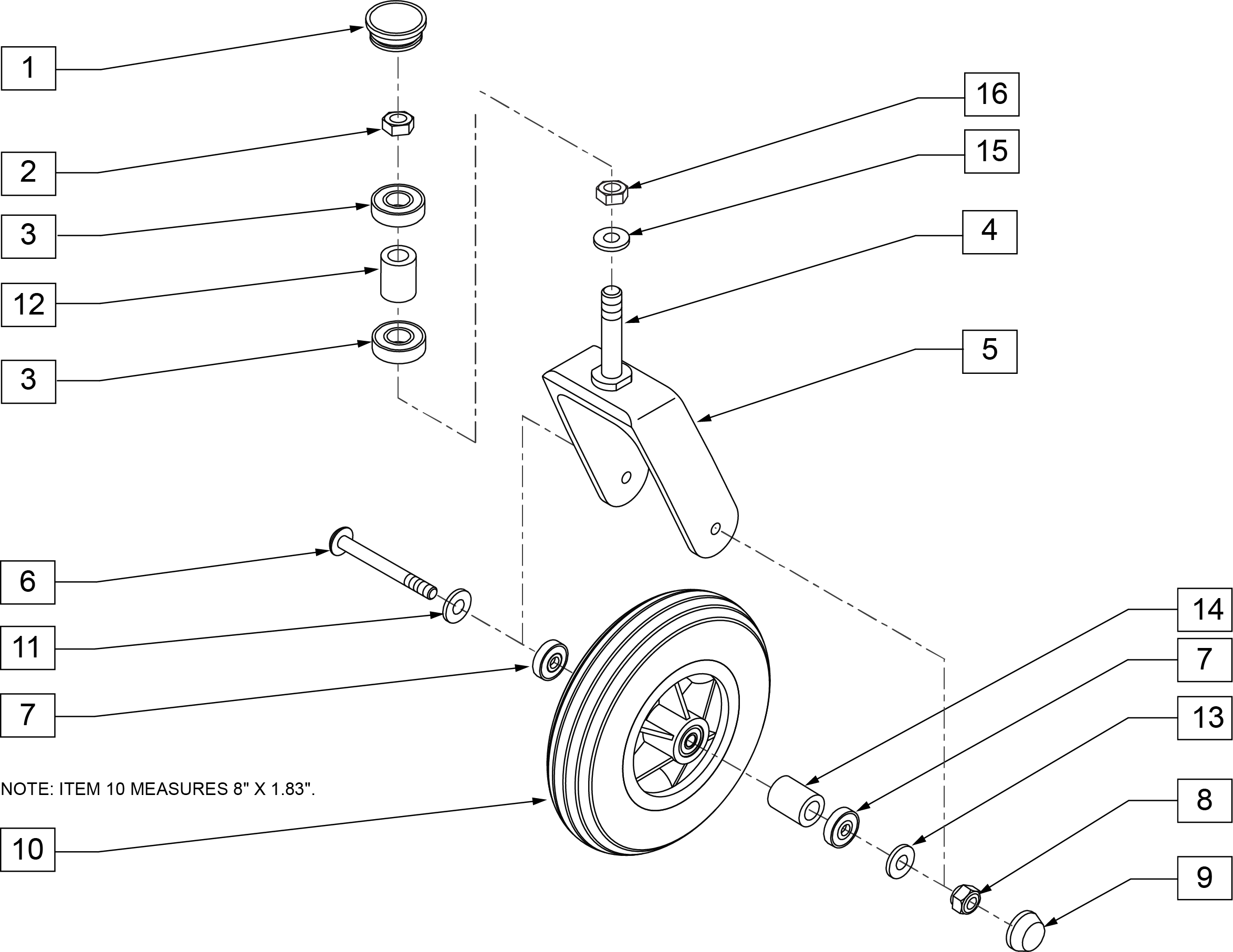 1

2

3

12

3

16

15

4

5

6

11

7

14

7

13

8

9

NOTE: ITEM 10 MEASURES 8" X 1.83".

10