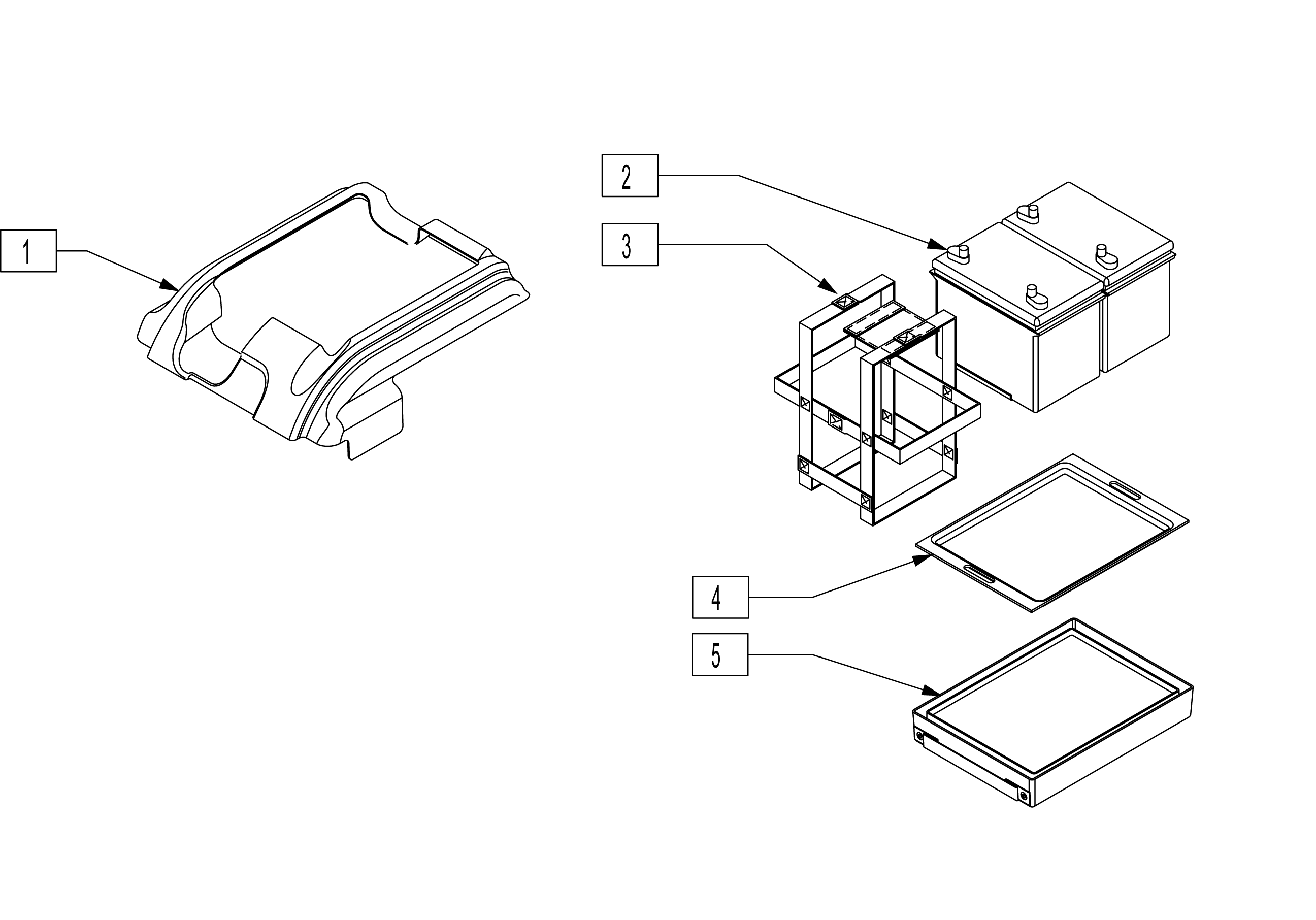 1

2

3

4

5