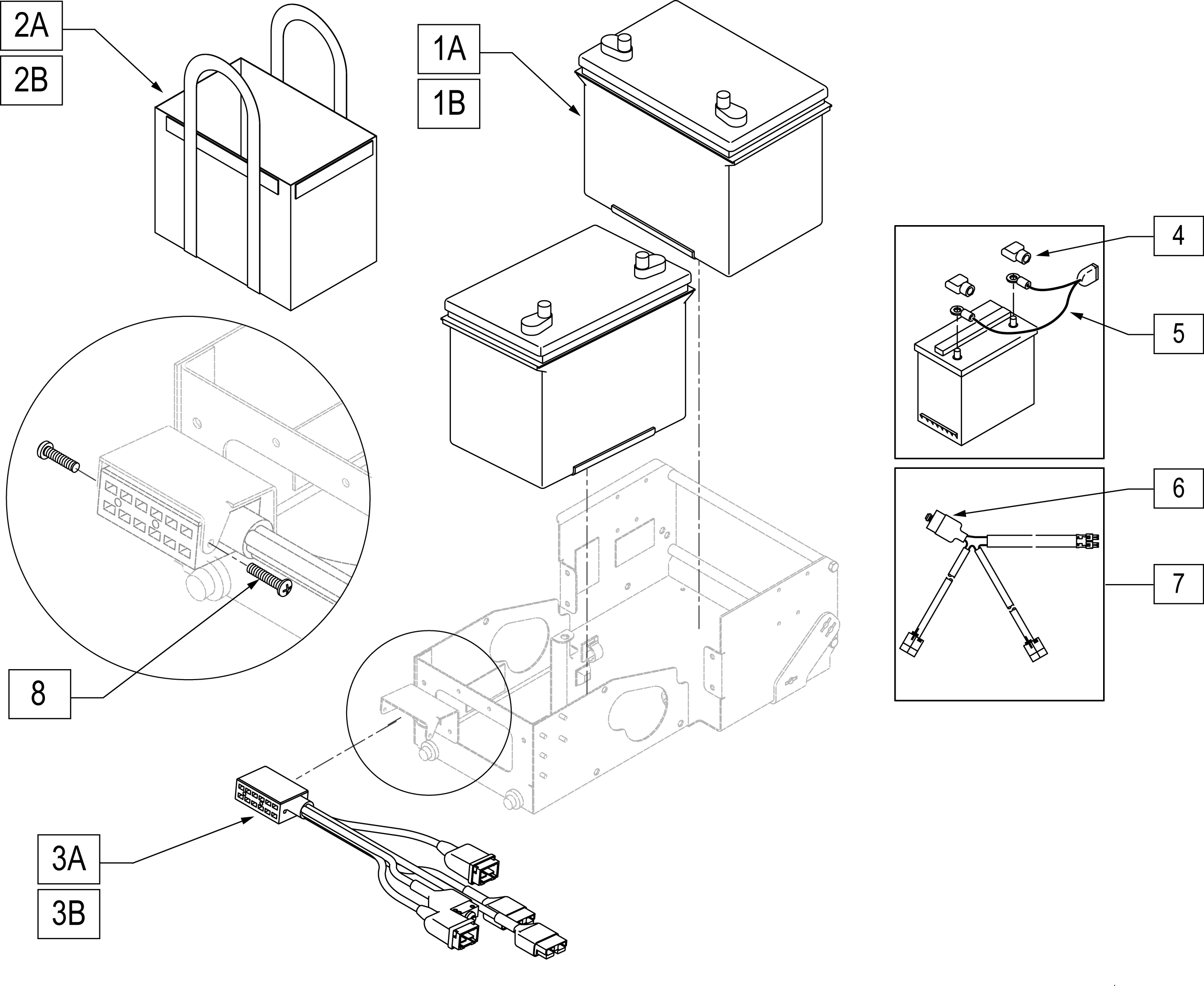 2A
2B
1A
1B
4
5
6
7
8
3A
3B