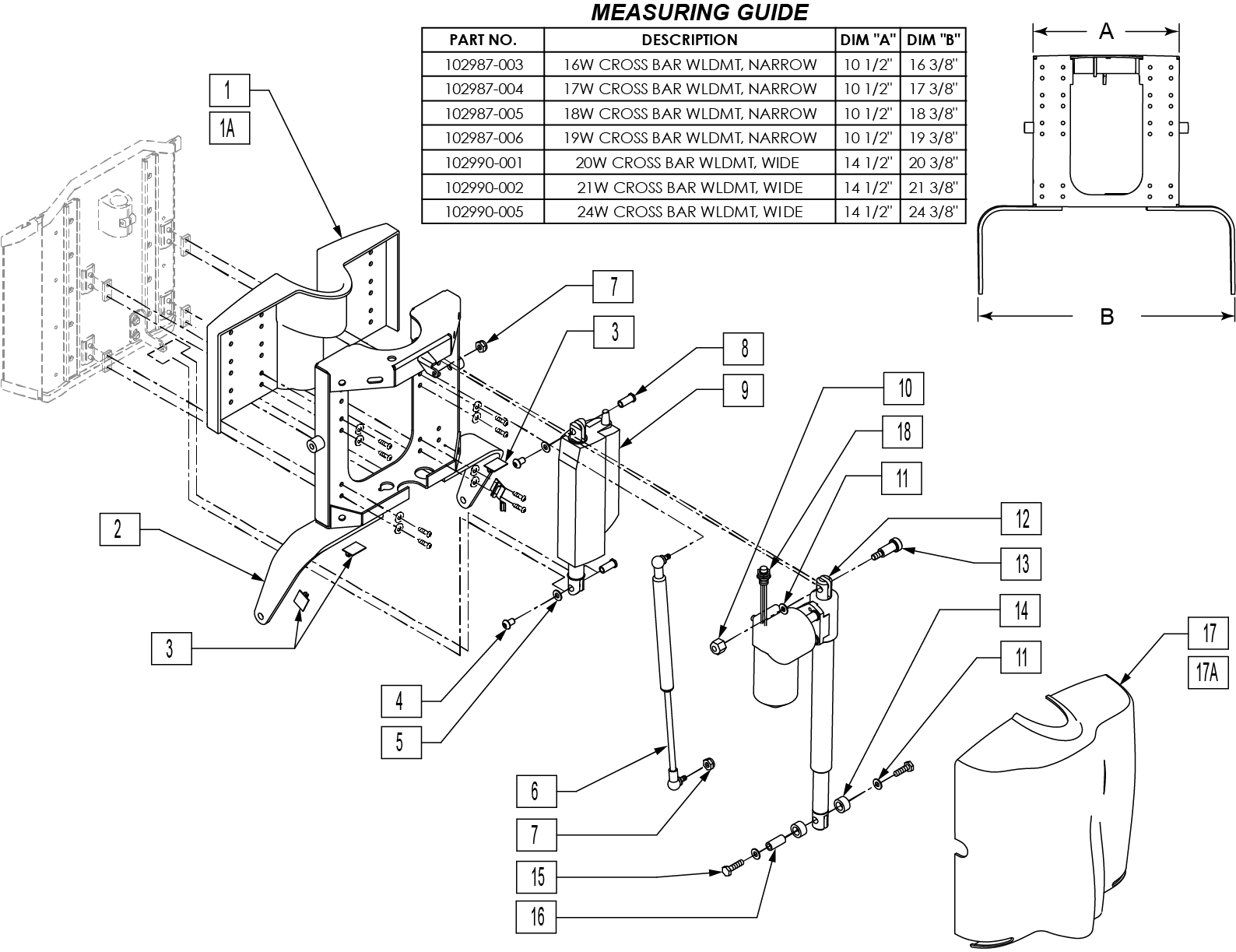 MEASURING GUIDE

| PART NO. | DESCRIPTION | DIM "A" | DIM "B" |
|---|---|---|---|
| 102987-003 | 16W CROSS BAR WLDMT, NARROW | 10 1/2" | 16 3/8" |
| 102987-004 | 17W CROSS BAR WLDMT, NARROW | 10 1/2" | 17 3/8" |
| 102987-005 | 18W CROSS BAR WLDMT, NARROW | 10 1/2" | 18 3/8" |
| 102987-006 | 19W CROSS BAR WLDMT, NARROW | 10 1/2" | 19 3/8" |
| 102990-001 | 20W CROSS BAR WLDMT, WIDE | 14 1/2" | 20 3/8" |
| 102990-002 | 21W CROSS BAR WLDMT, WIDE | 14 1/2" | 21 3/8" |
| 102990-005 | 24W CROSS BAR WLDMT, WIDE | 14 1/2" | 24 3/8" |

A

B

1
1A
7
3
8
9
10
18
11
12
13
14
11
17
17A
2
3
4
5
6
7
15
16