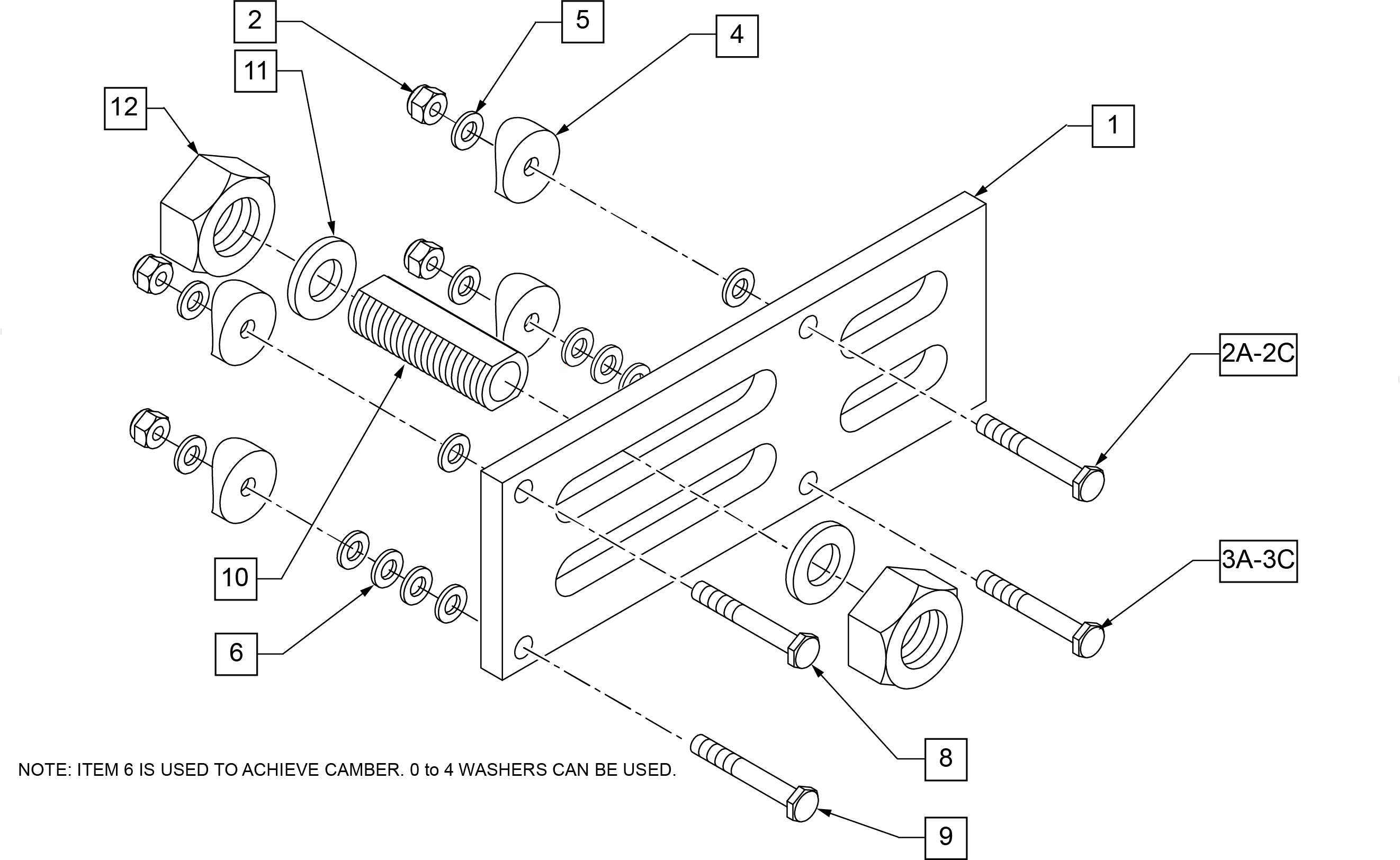 2
5
4
11
12
1
2A-2C
3A-3C
10
6
8
9
NOTE: ITEM 6 IS USED TO ACHIEVE CAMBER. 0 to 4 WASHERS CAN BE USED.