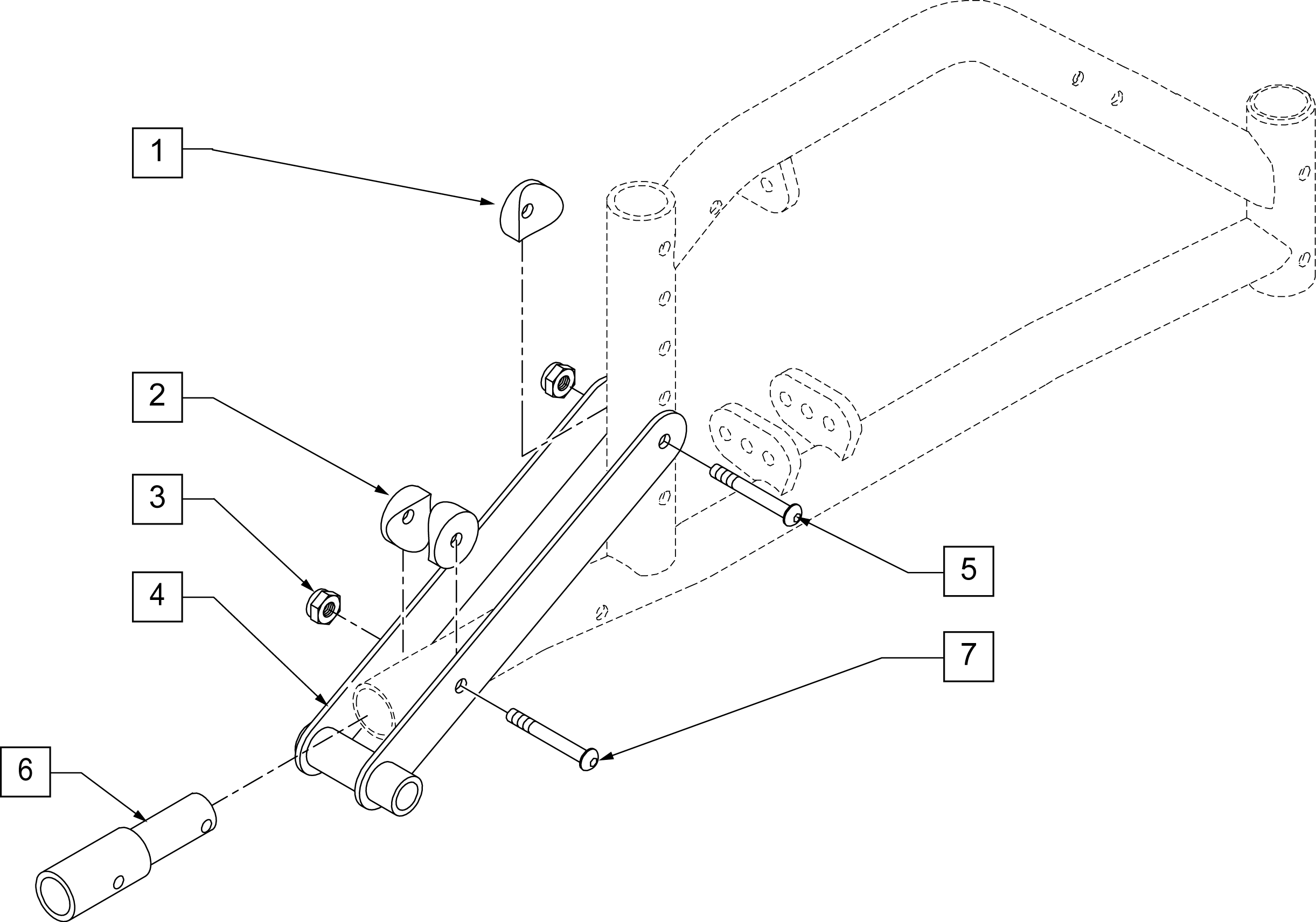 1
2
3
4
5
7
6