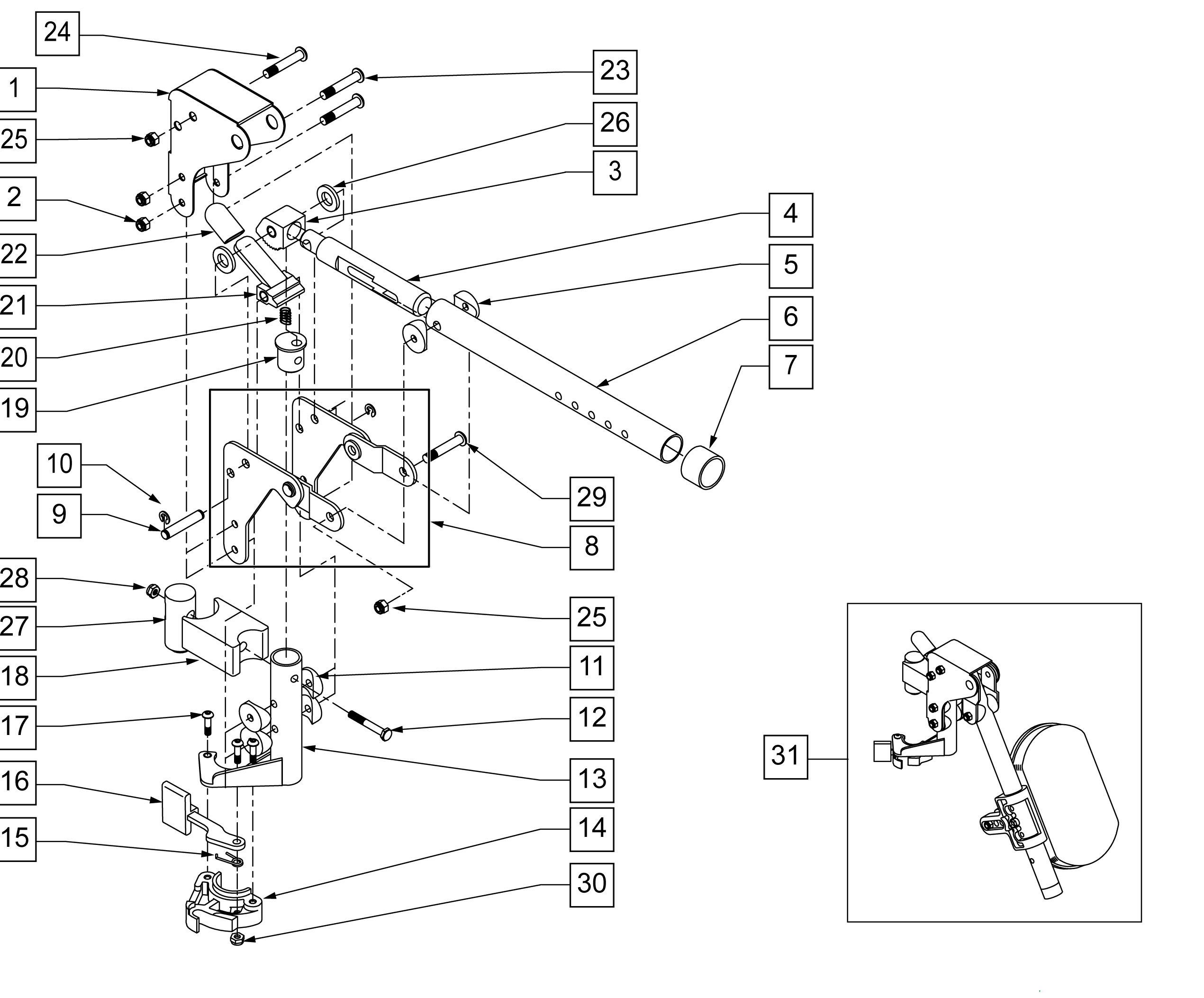 24
1
25
2
22
21
20
19
10
9
28
27
18
17
16
15
23
26
3
4
5
6
7
29
8
25
11
12
13
14
30
31