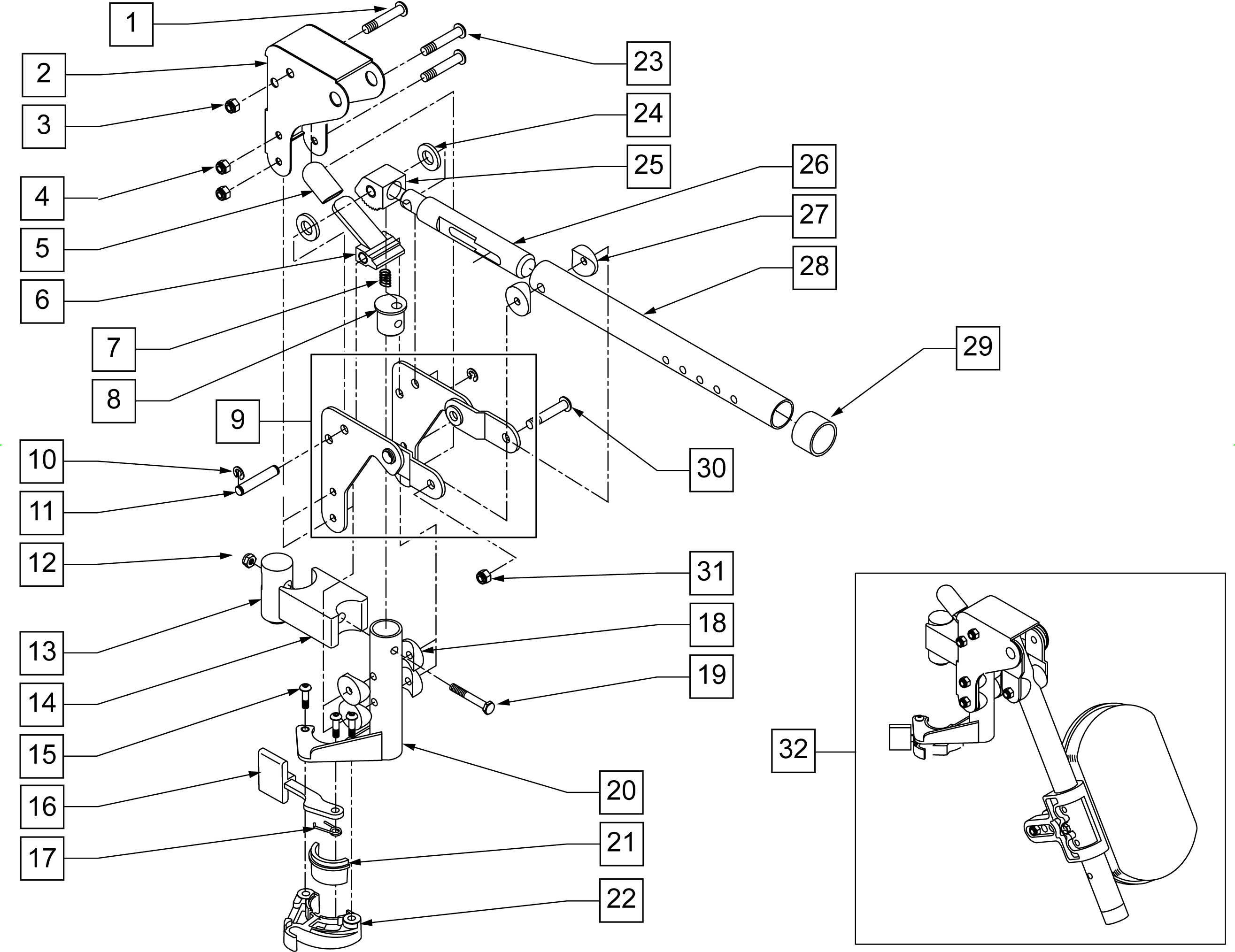 1
2
3
4
5
6
7
8
9
10
11
12
13
14
15
16
17
23
24
25
26
27
28
29
30
31
18
19
20
21
22
32