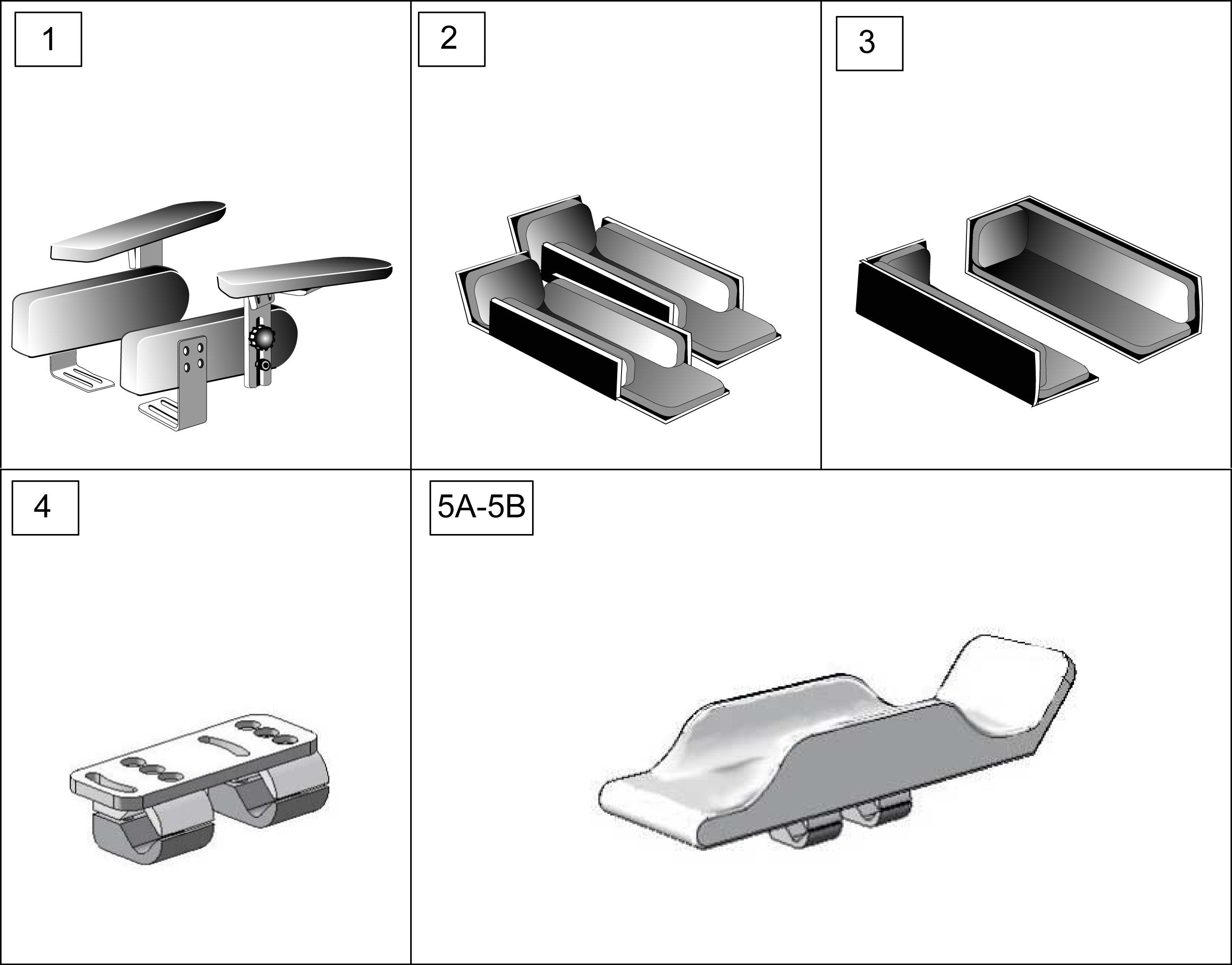 1

2

3

4

5A-5B