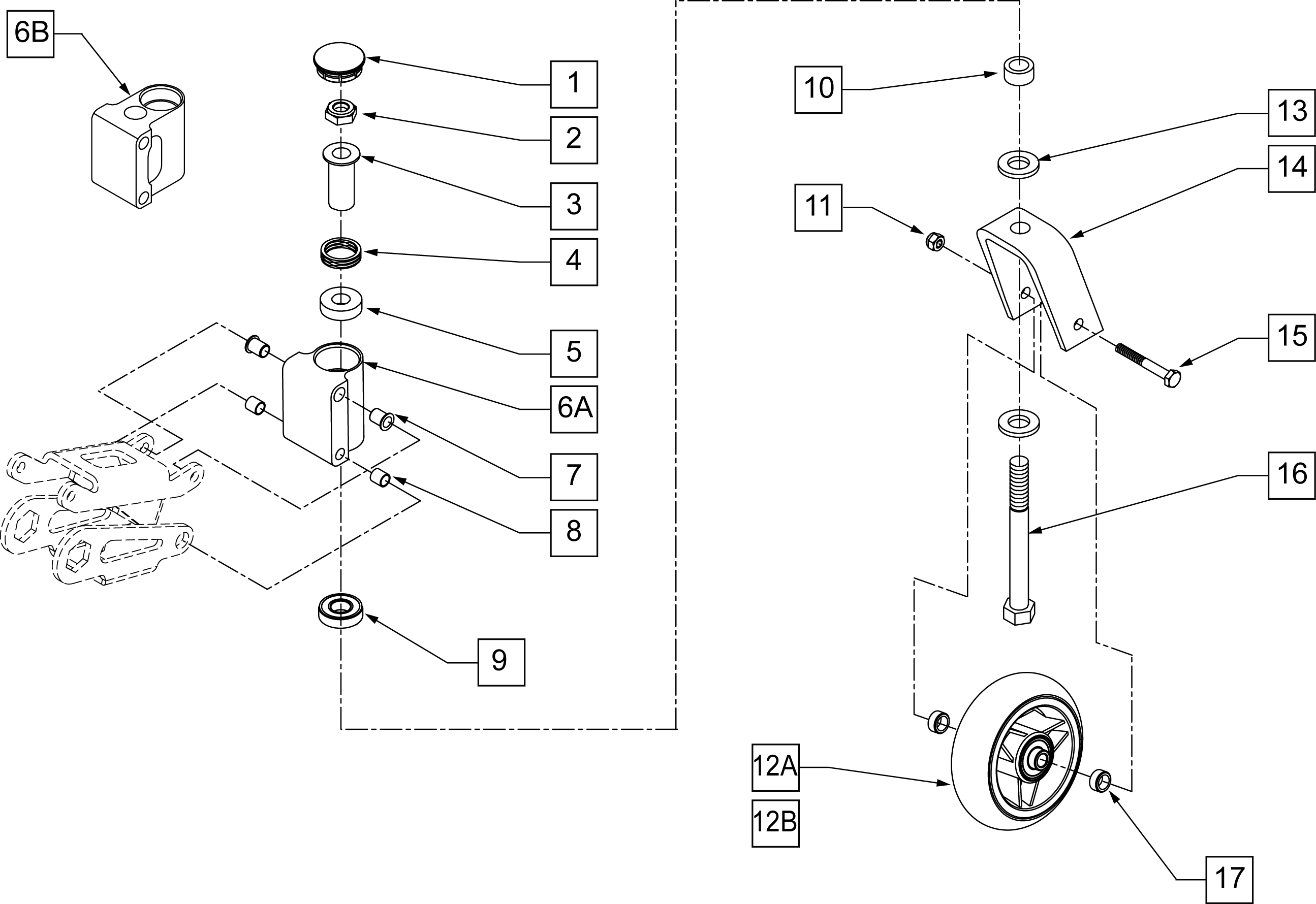 6B
1
2
3
4
5
6A
7
8
9
10
13
14
11
15
16
12A
12B
17