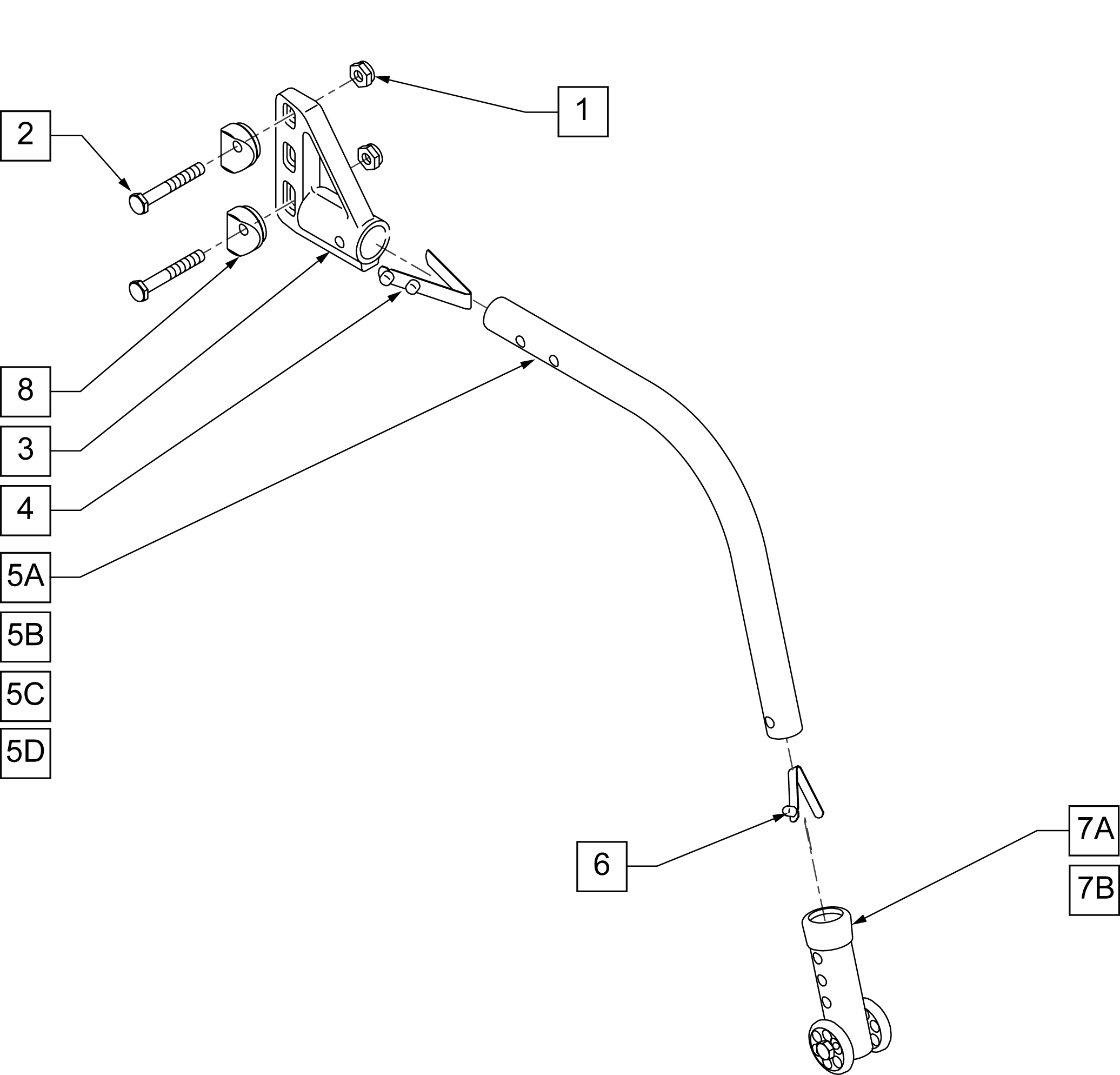 1
2
8
3
4
5A
5B
5C
5D
6
7A
7B