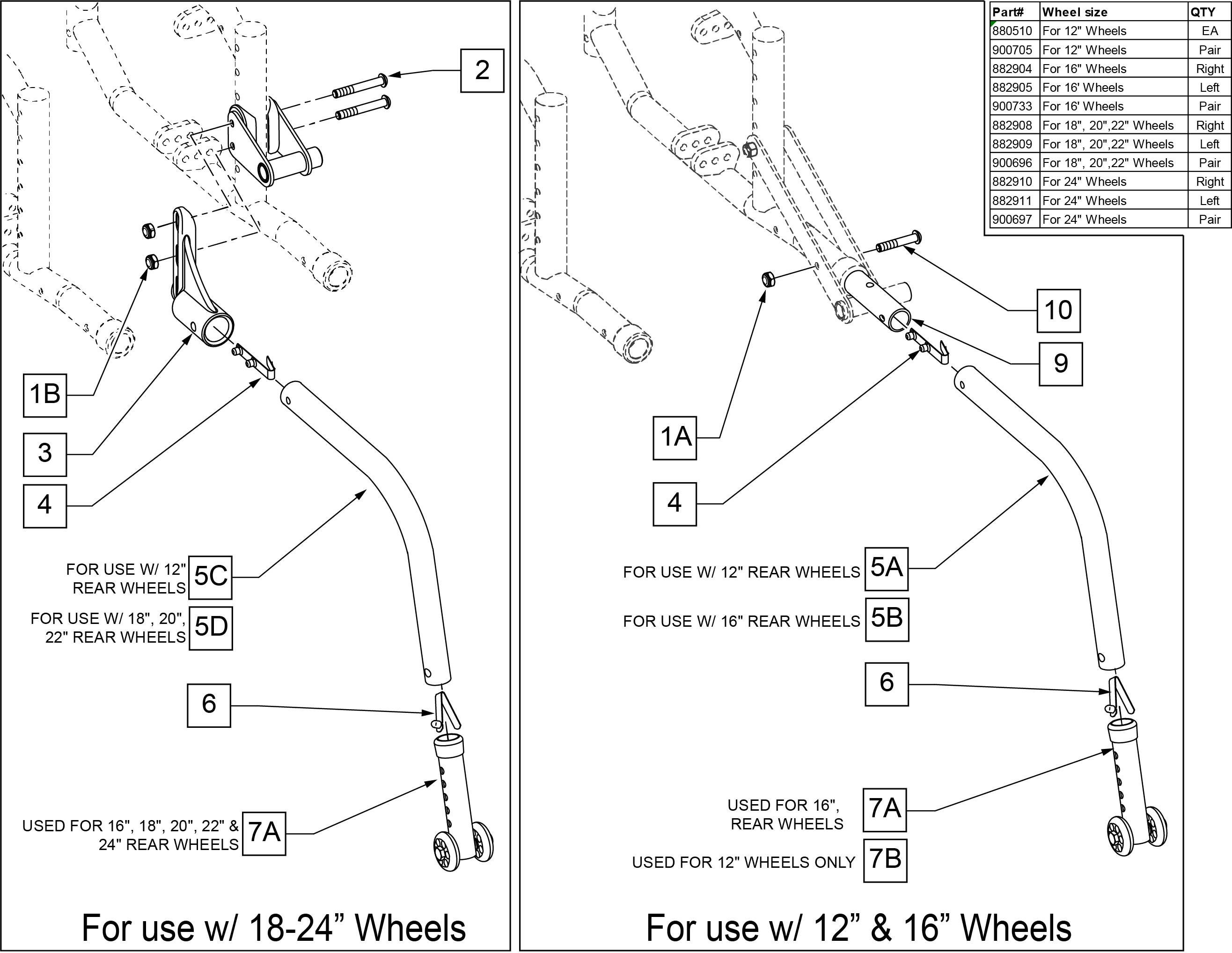 2

1B

3

4

FOR USE W/ 12" REAR WHEELS 5C

FOR USE W/ 18", 20", 22" REAR WHEELS 5D

6

USED FOR 16", 18", 20", 22" & 24" REAR WHEELS 7A

For use w/ 18-24” Wheels

| Part# | Wheel size | QTY |
|---|---|---|
| 880510 | For 12" Wheels | EA |
| 900705 | For 12" Wheels | Pair |
| 882904 | For 16" Wheels | Right |
| 882905 | For 16' Wheels | Left |
| 900733 | For 16' Wheels | Pair |
| 882908 | For 18", 20",22" Wheels | Right |
| 882909 | For 18", 20",22" Wheels | Left |
| 900696 | For 18", 20",22" Wheels | Pair |
| 882910 | For 24" Wheels | Right |
| 882911 | For 24" Wheels | Left |
| 900697 | For 24" Wheels | Pair |

10

9

1A

4

FOR USE W/ 12" REAR WHEELS 5A

FOR USE W/ 16" REAR WHEELS 5B

6

USED FOR 16", REAR WHEELS 7A

USED FOR 12" WHEELS ONLY 7B

For use w/ 12” & 16” Wheels