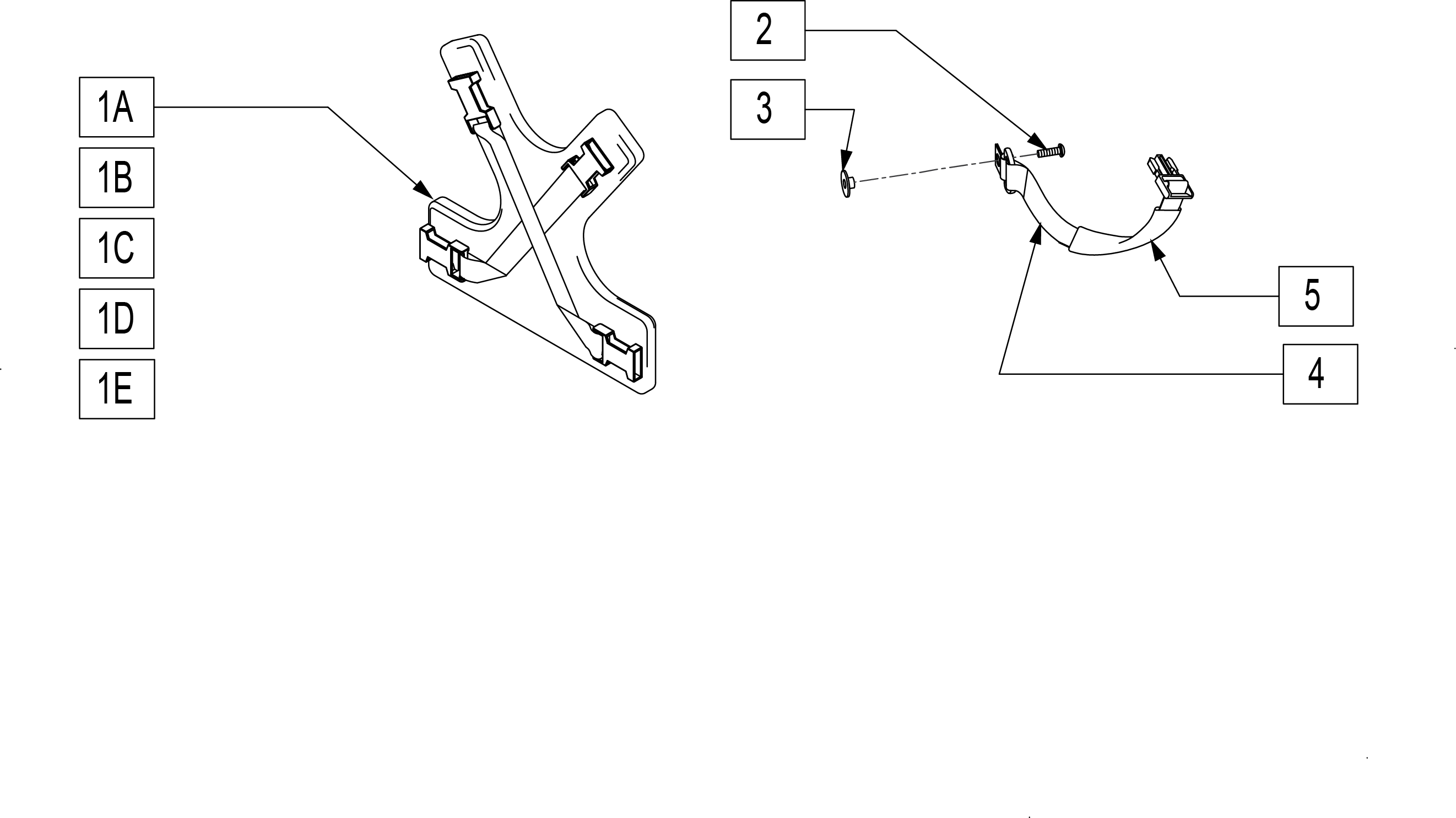 1A
1B
1C
1D
1E
2
3
5
4