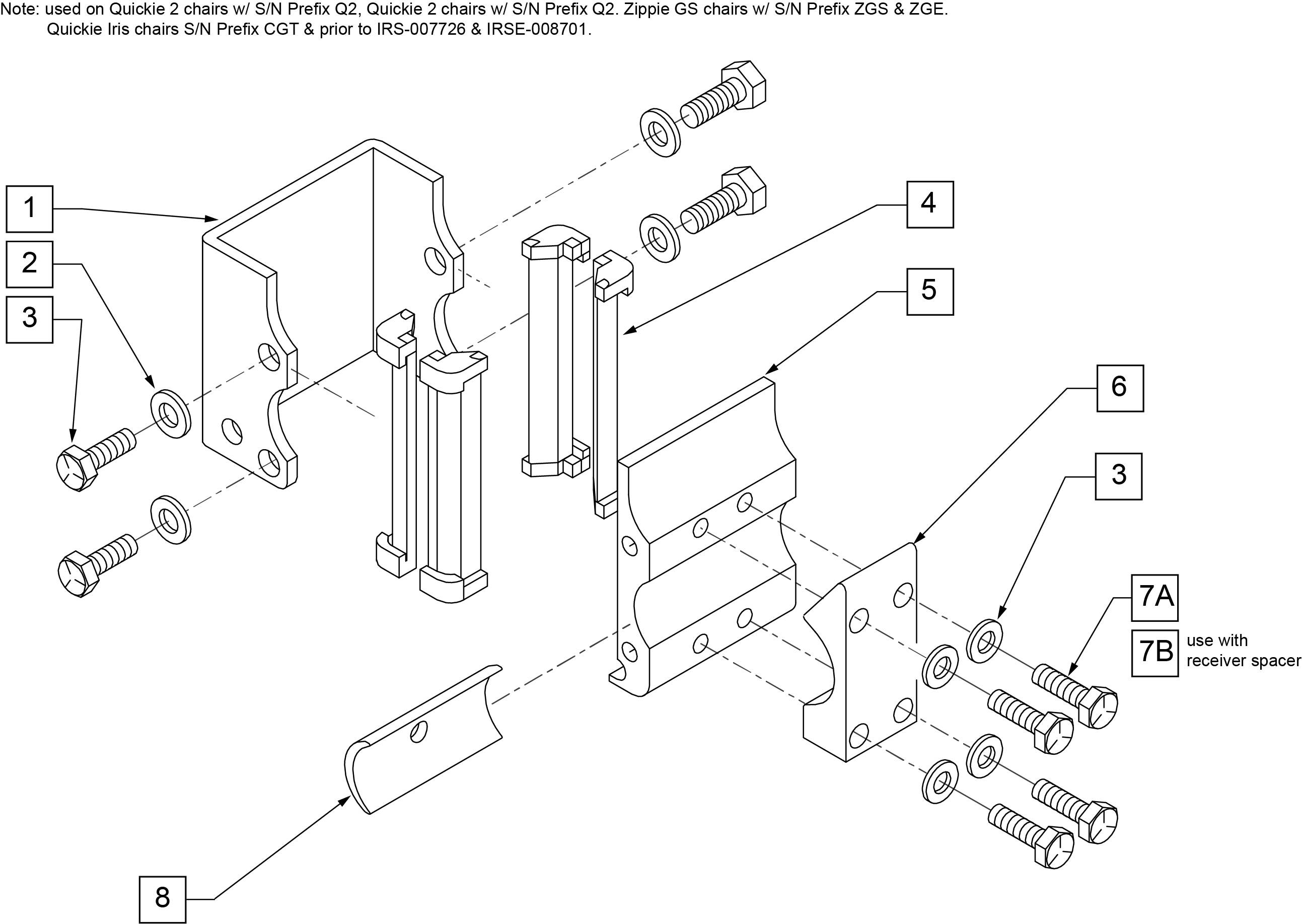 Note: used on Quickie 2 chairs w/ S/N Prefix Q2, Quickie 2 chairs w/ S/N Prefix Q2. Zippie GS chairs w/ S/N Prefix ZGS & ZGE.
Quickie Iris chairs S/N Prefix CGT & prior to IRS-007726 & IRSE-008701.

1
2
3
4
5
6
3
7A
7B
use with receiver spacer
8