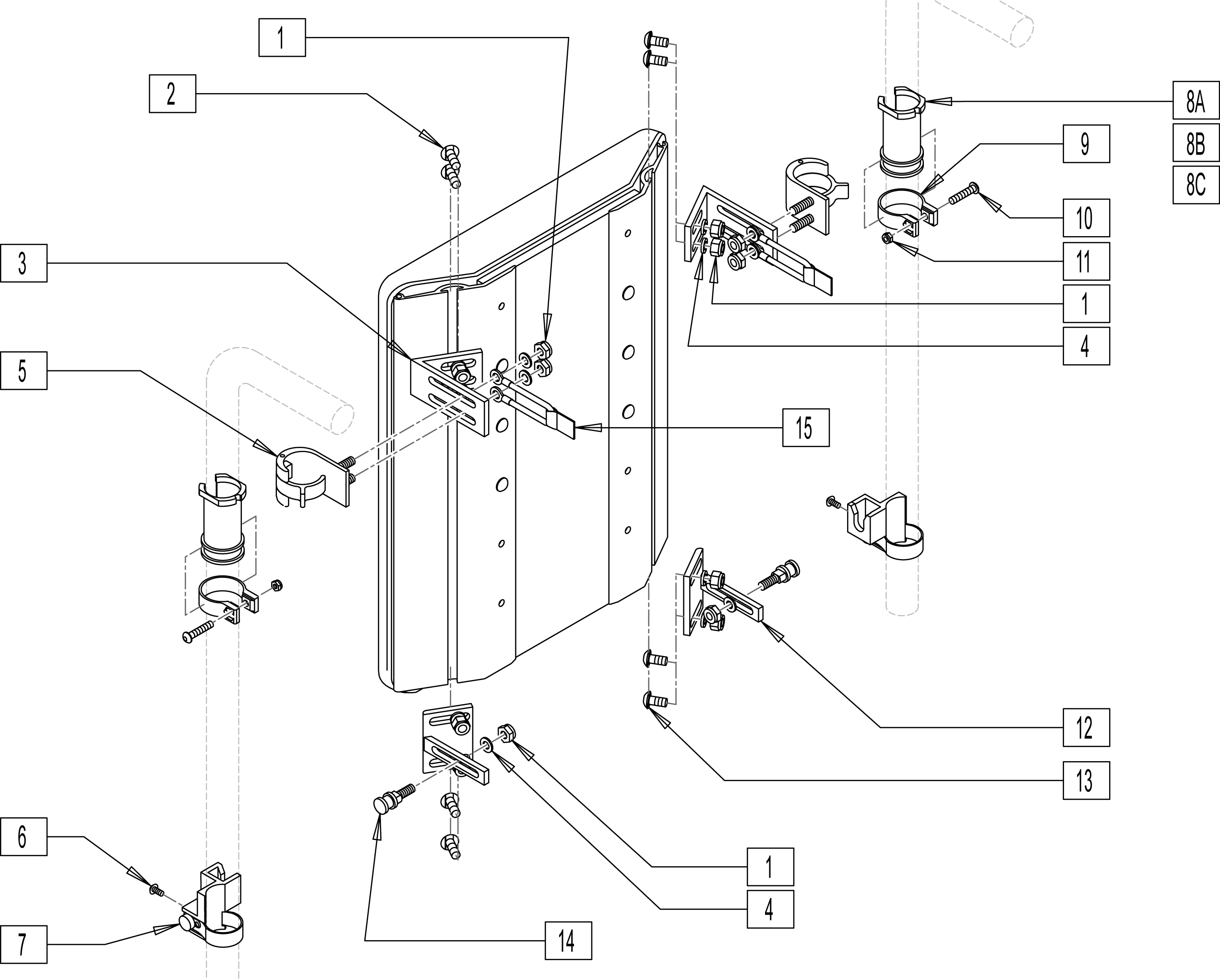 1
2
8A
8B
8C
9
10
11
1
4
3
5
15
12
13
6
7
14
1
4