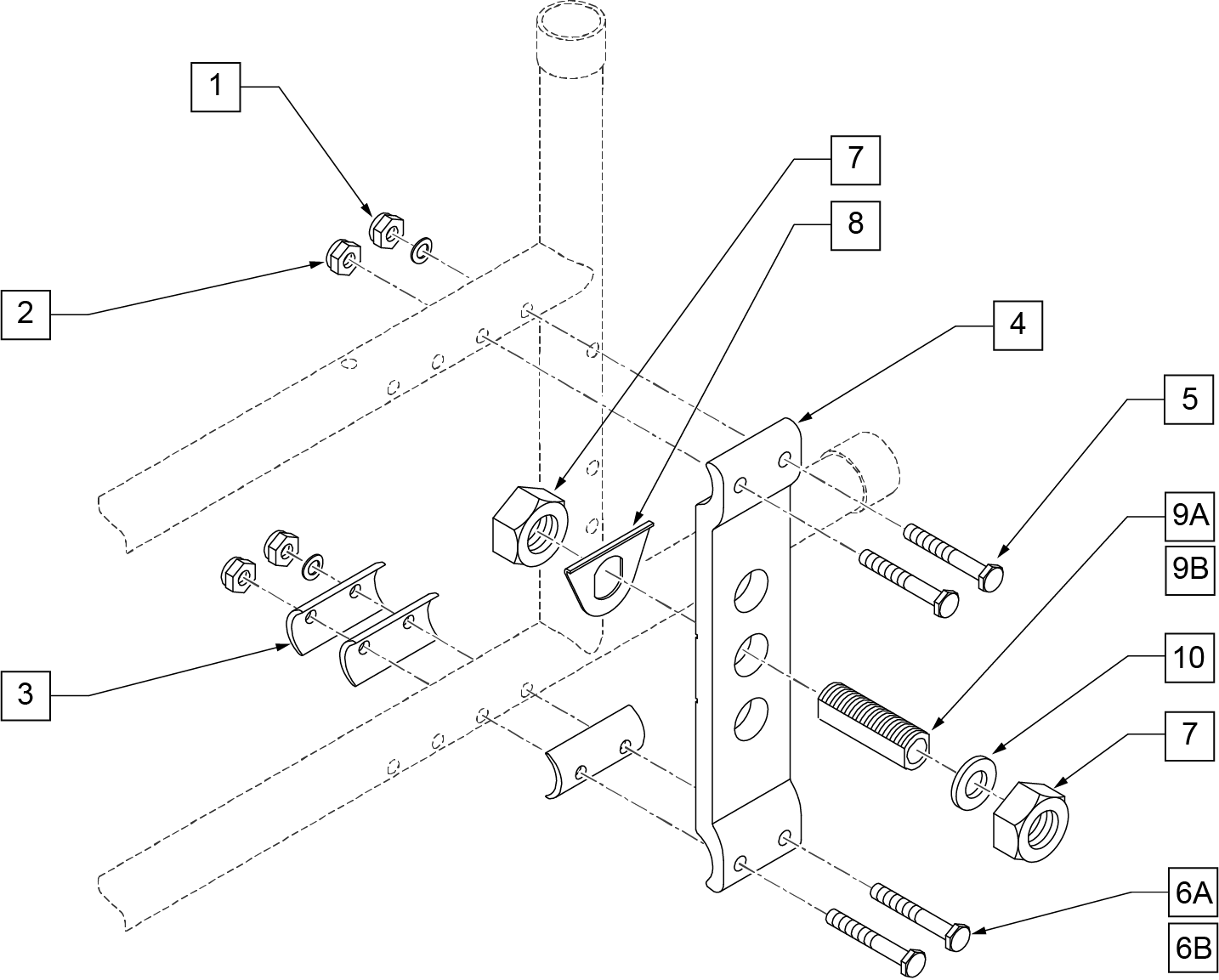 1
2
7
8
4
5
9A
9B
10
7
3
6A
6B