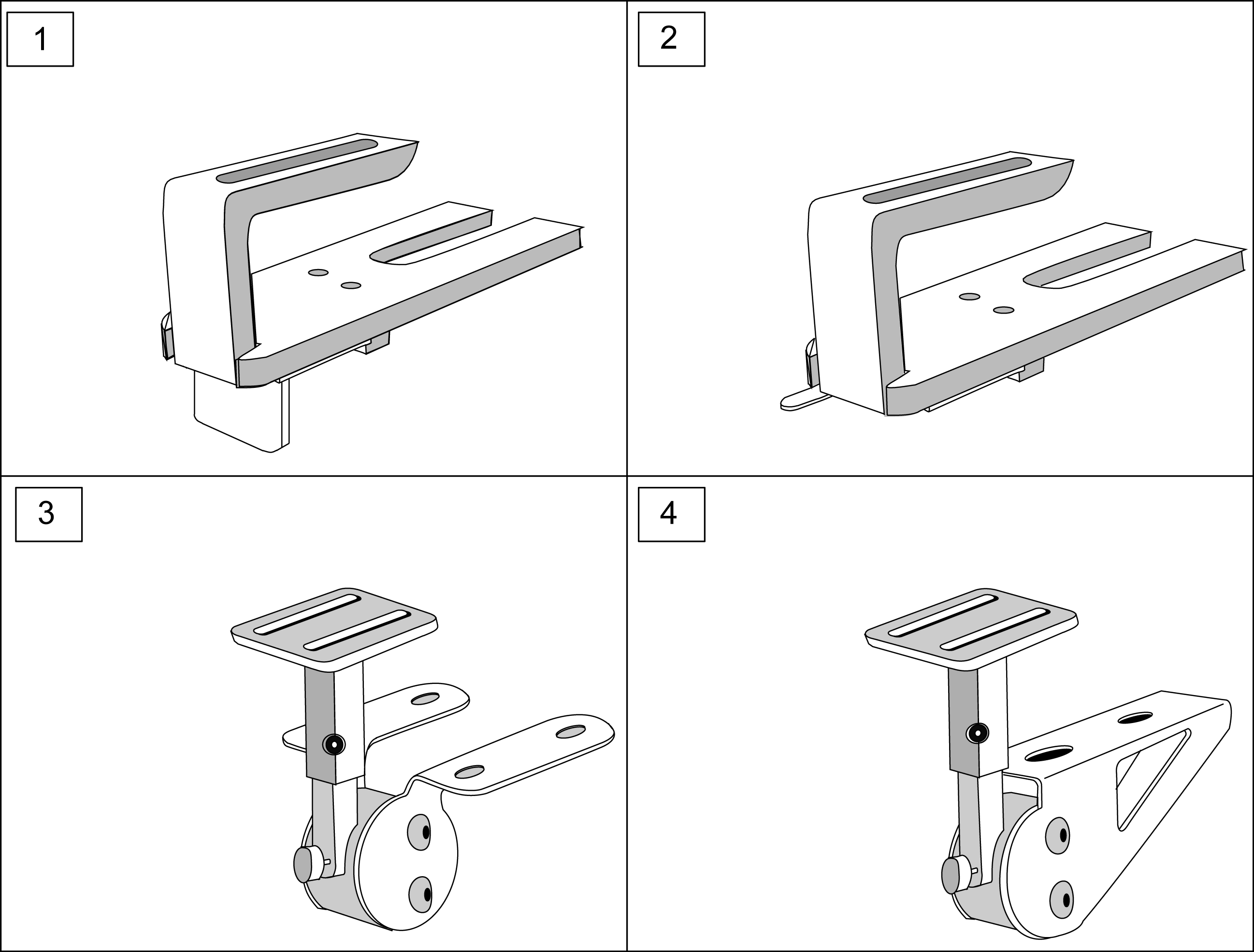 1

2

3

4