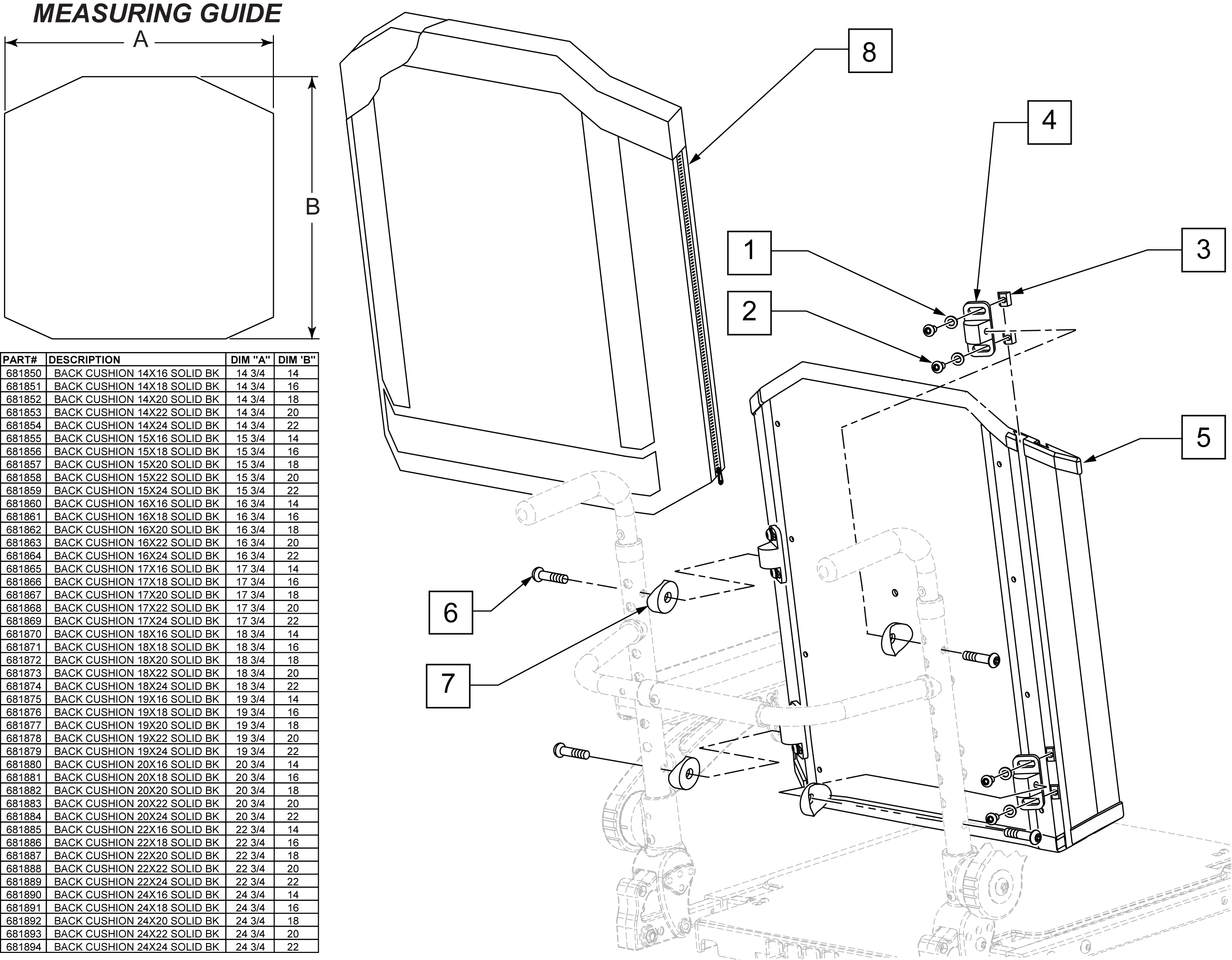 MEASURING GUIDE

A

B

| PART# | DESCRIPTION | DIM "A" | DIM 'B" |
|---|---|---|---|
| 681850 | BACK CUSHION 14X16 SOLID BK | 14 3/4 | 14 |
| 681851 | BACK CUSHION 14X18 SOLID BK | 14 3/4 | 16 |
| 681852 | BACK CUSHION 14X20 SOLID BK | 14 3/4 | 18 |
| 681853 | BACK CUSHION 14X22 SOLID BK | 14 3/4 | 20 |
| 681854 | BACK CUSHION 14X24 SOLID BK | 14 3/4 | 22 |
| 681855 | BACK CUSHION 15X16 SOLID BK | 15 3/4 | 14 |
| 681856 | BACK CUSHION 15X18 SOLID BK | 15 3/4 | 16 |
| 681857 | BACK CUSHION 15X20 SOLID BK | 15 3/4 | 18 |
| 681858 | BACK CUSHION 15X22 SOLID BK | 15 3/4 | 20 |
| 681859 | BACK CUSHION 15X24 SOLID BK | 15 3/4 | 22 |
| 681860 | BACK CUSHION 16X16 SOLID BK | 16 3/4 | 14 |
| 681861 | BACK CUSHION 16X18 SOLID BK | 16 3/4 | 16 |
| 681862 | BACK CUSHION 16X20 SOLID BK | 16 3/4 | 18 |
| 681863 | BACK CUSHION 16X22 SOLID BK | 16 3/4 | 20 |
| 681864 | BACK CUSHION 16X24 SOLID BK | 16 3/4 | 22 |
| 681865 | BACK CUSHION 17X16 SOLID BK | 17 3/4 | 14 |
| 681866 | BACK CUSHION 17X18 SOLID BK | 17 3/4 | 16 |
| 681867 | BACK CUSHION 17X20 SOLID BK | 17 3/4 | 18 |
| 681868 | BACK CUSHION 17X22 SOLID BK | 17 3/4 | 20 |
| 681869 | BACK CUSHION 17X24 SOLID BK | 17 3/4 | 22 |
| 681870 | BACK CUSHION 18X16 SOLID BK | 18 3/4 | 14 |
| 681871 | BACK CUSHION 18X18 SOLID BK | 18 3/4 | 16 |
| 681872 | BACK CUSHION 18X20 SOLID BK | 18 3/4 | 18 |
| 681873 | BACK CUSHION 18X22 SOLID BK | 18 3/4 | 20 |
| 681874 | BACK CUSHION 18X24 SOLID BK | 18 3/4 | 22 |
| 681875 | BACK CUSHION 19X16 SOLID BK | 19 3/4 | 14 |
| 681876 | BACK CUSHION 19X18 SOLID BK | 19 3/4 | 16 |
| 681877 | BACK CUSHION 19X20 SOLID BK | 19 3/4 | 18 |
| 681878 | BACK CUSHION 19X22 SOLID BK | 19 3/4 | 20 |
| 681879 | BACK CUSHION 19X24 SOLID BK | 19 3/4 | 22 |
| 681880 | BACK CUSHION 20X16 SOLID BK | 20 3/4 | 14 |
| 681881 | BACK CUSHION 20X18 SOLID BK | 20 3/4 | 16 |
| 681882 | BACK CUSHION 20X20 SOLID BK | 20 3/4 | 18 |
| 681883 | BACK CUSHION 20X22 SOLID BK | 20 3/4 | 20 |
| 681884 | BACK CUSHION 20X24 SOLID BK | 20 3/4 | 22 |
| 681885 | BACK CUSHION 22X16 SOLID BK | 22 3/4 | 14 |
| 681886 | BACK CUSHION 22X18 SOLID BK | 22 3/4 | 16 |
| 681887 | BACK CUSHION 22X20 SOLID BK | 22 3/4 | 18 |
| 681888 | BACK CUSHION 22X22 SOLID BK | 22 3/4 | 20 |
| 681889 | BACK CUSHION 22X24 SOLID BK | 22 3/4 | 22 |
| 681890 | BACK CUSHION 24X16 SOLID BK | 24 3/4 | 14 |
| 681891 | BACK CUSHION 24X18 SOLID BK | 24 3/4 | 16 |
| 681892 | BACK CUSHION 24X20 SOLID BK | 24 3/4 | 18 |
| 681893 | BACK CUSHION 24X22 SOLID BK | 24 3/4 | 20 |
| 681894 | BACK CUSHION 24X24 SOLID BK | 24 3/4 | 22 |

8
4
1
3
2
5
6
7