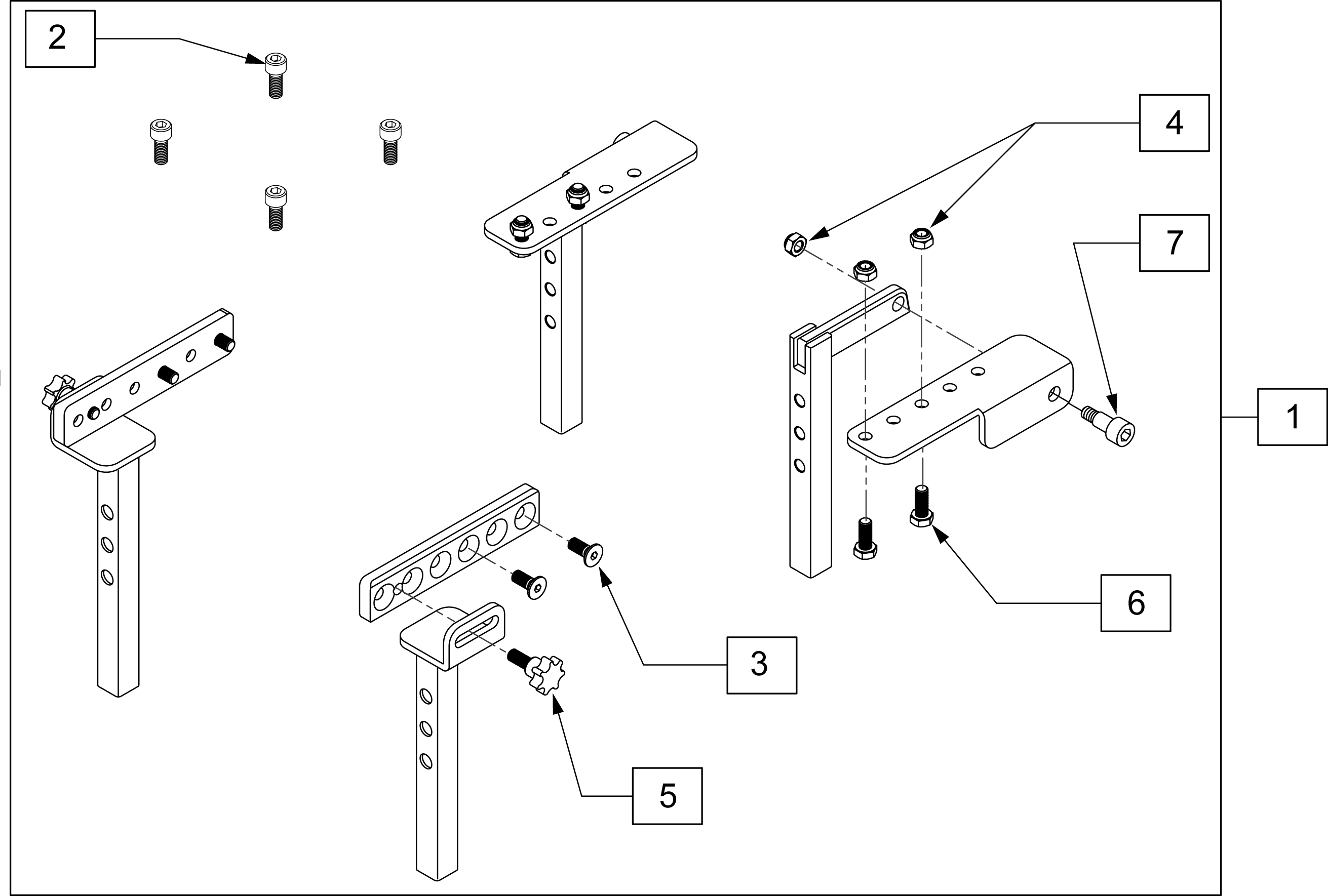 2

4

7

1

6

3

5