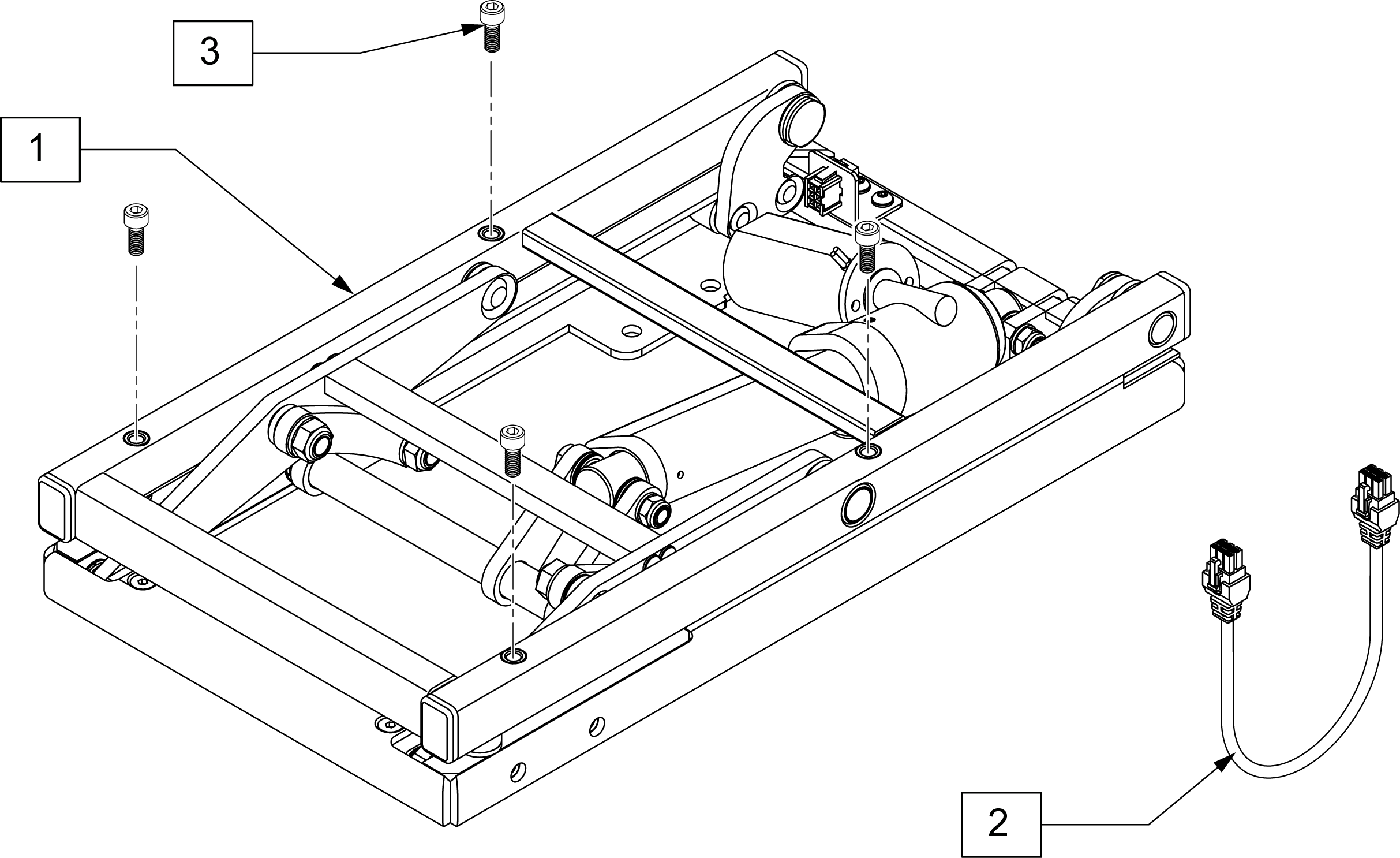 3
1
2