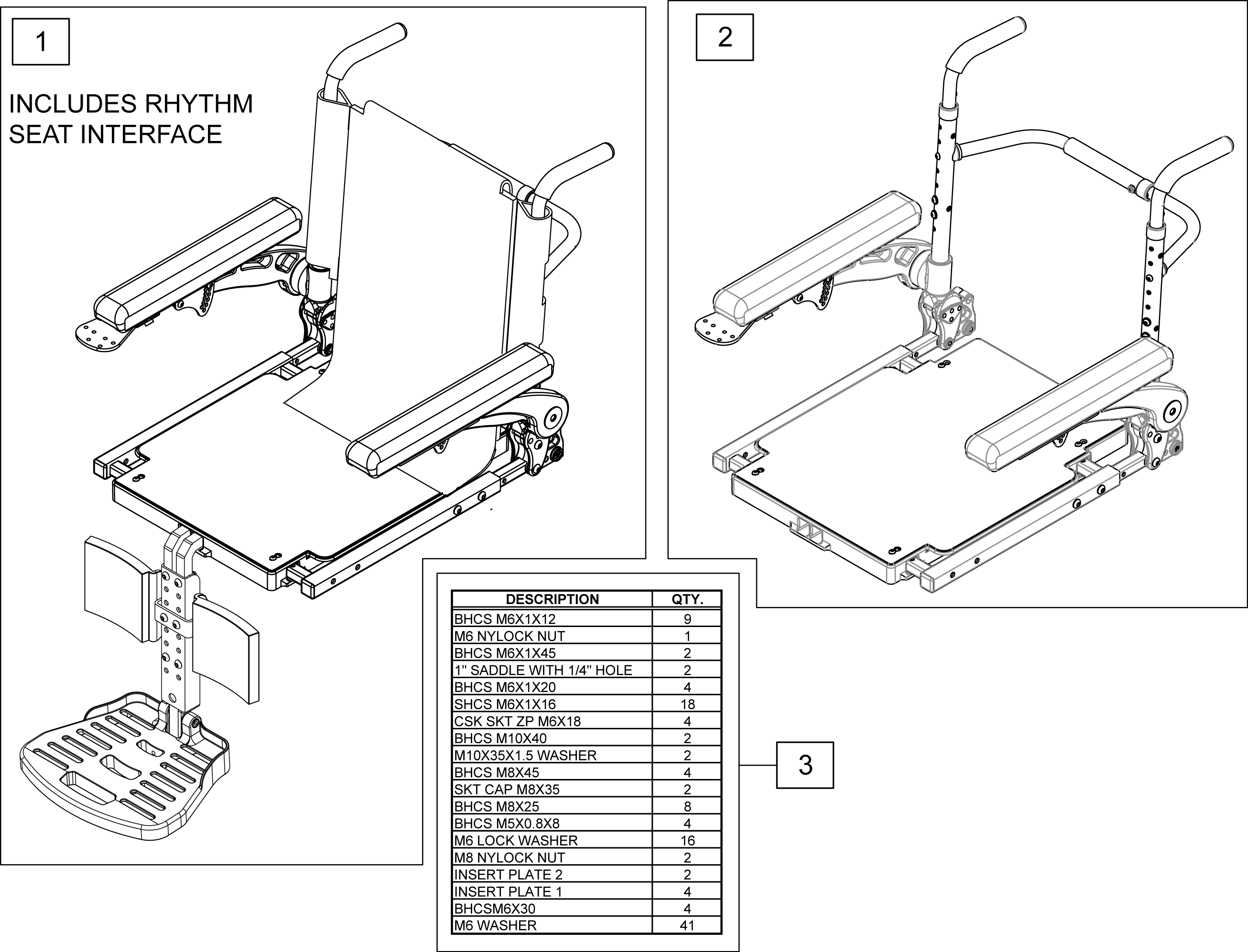 1

INCLUDES RHYTHM SEAT INTERFACE

2

| DESCRIPTION | QTY. |
|---|---|
| BHCS M6X1X12 | 9 |
| M6 NYLOCK NUT | 1 |
| BHCS M6X1X45 | 2 |
| 1" SADDLE WITH 1/4" HOLE | 2 |
| BHCS M6X1X20 | 4 |
| SHCS M6X1X16 | 18 |
| CSK SKT ZP M6X18 | 4 |
| BHCS M10X40 | 2 |
| M10X35X1.5 WASHER | 2 |
| BHCS M8X45 | 4 |
| SKT CAP M8X35 | 2 |
| BHCS M8X25 | 8 |
| BHCS M5X0.8X8 | 4 |
| M6 LOCK WASHER | 16 |
| M8 NYLOCK NUT | 2 |
| INSERT PLATE 2 | 2 |
| INSERT PLATE 1 | 4 |
| BHCSM6X30 | 4 |
| M6 WASHER | 41 |

3