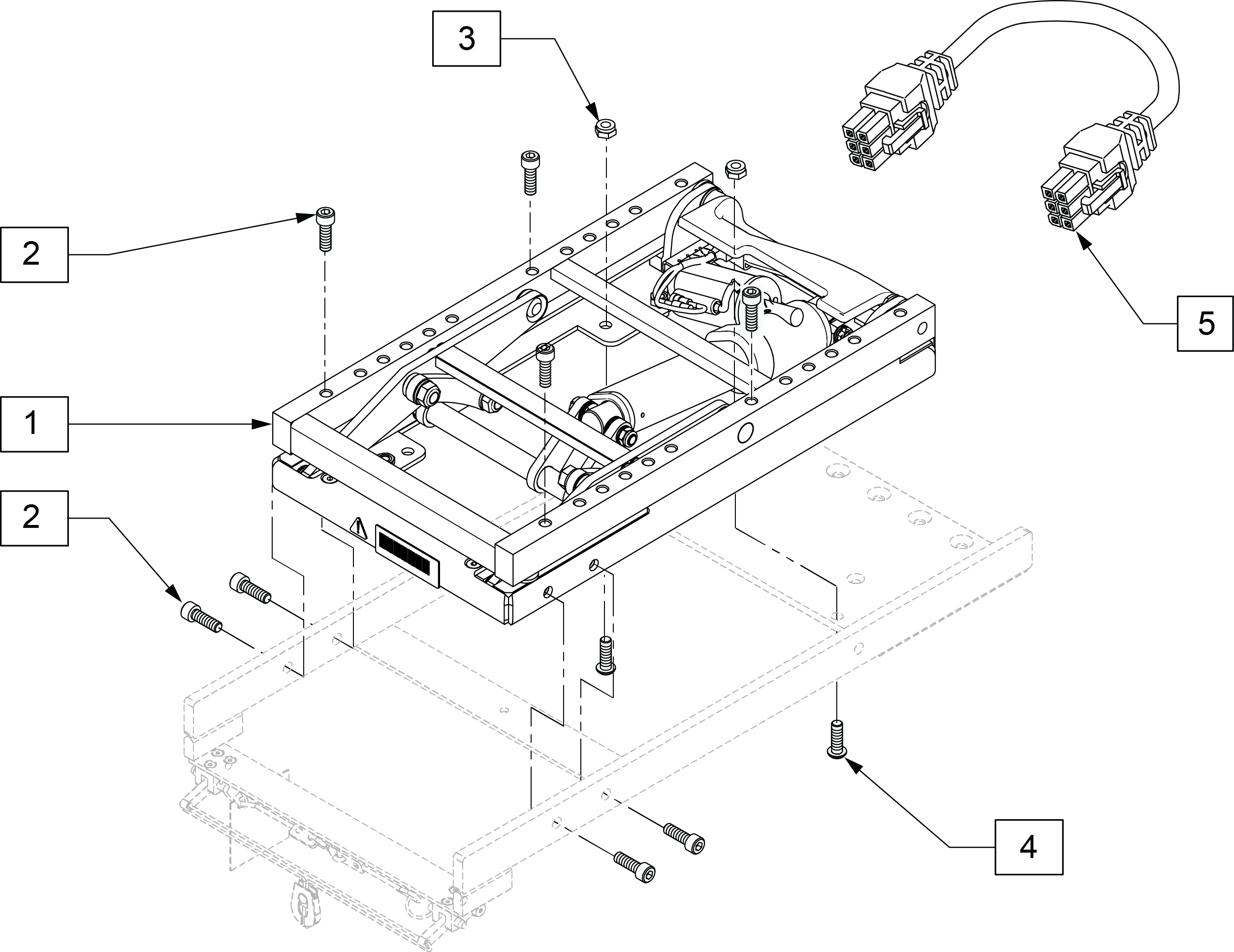 3

2

5

1

2

4