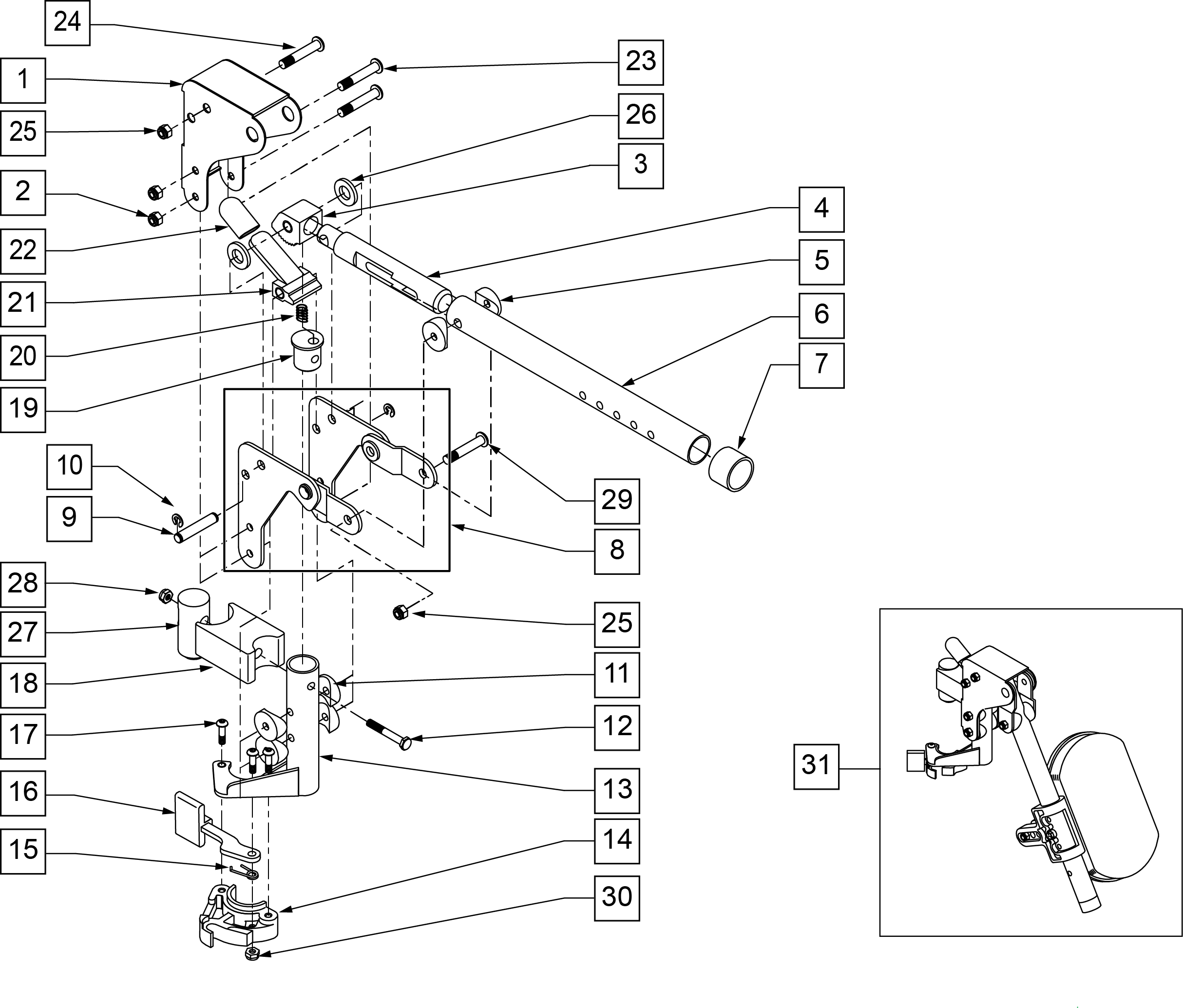 24
1
25
2
22
21
20
19
10
9
28
27
18
17
16
15
23
26
3
4
5
6
7
29
8
25
11
12
13
14
30
31