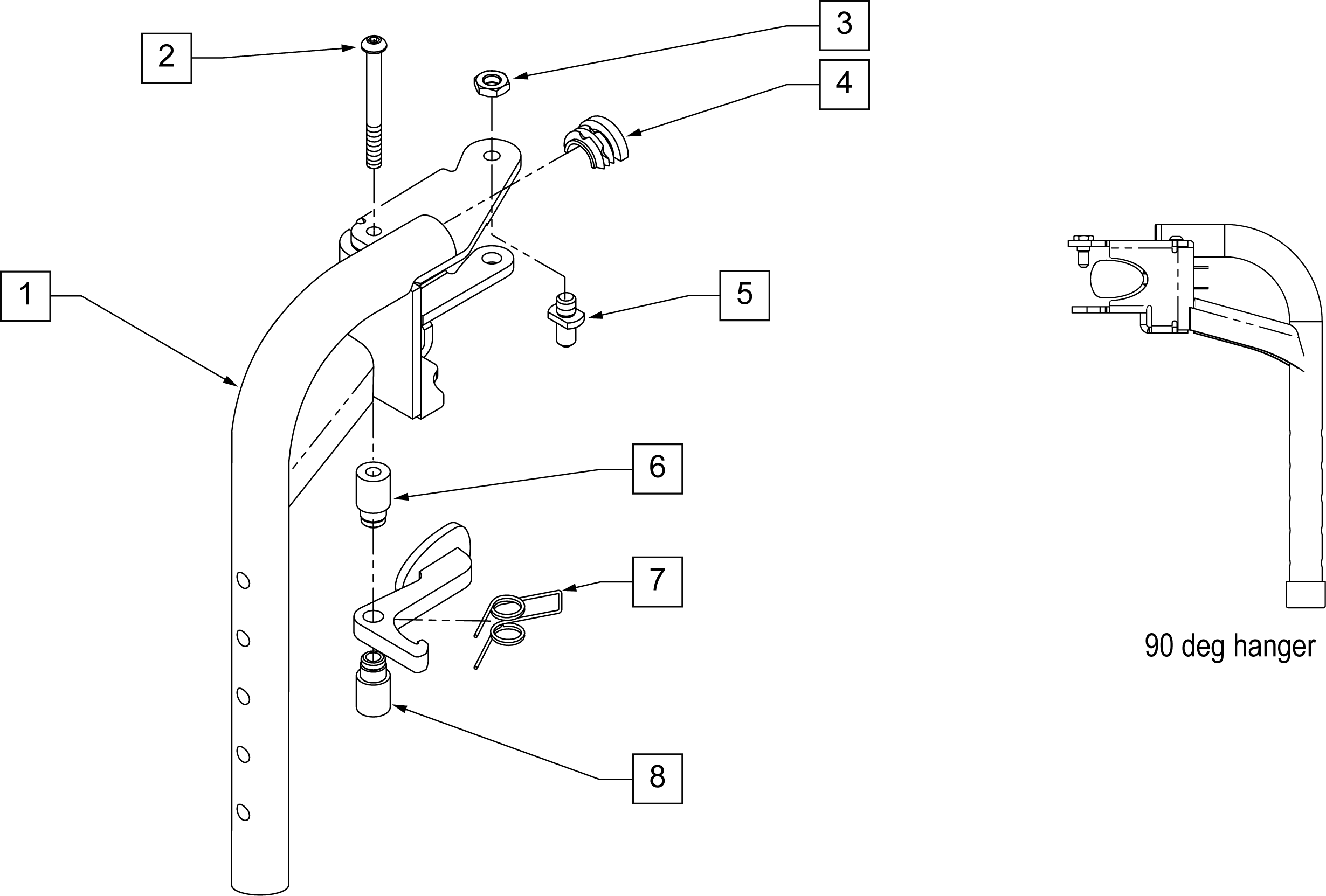 2
3
4
1
5
6
7
8
90 deg hanger