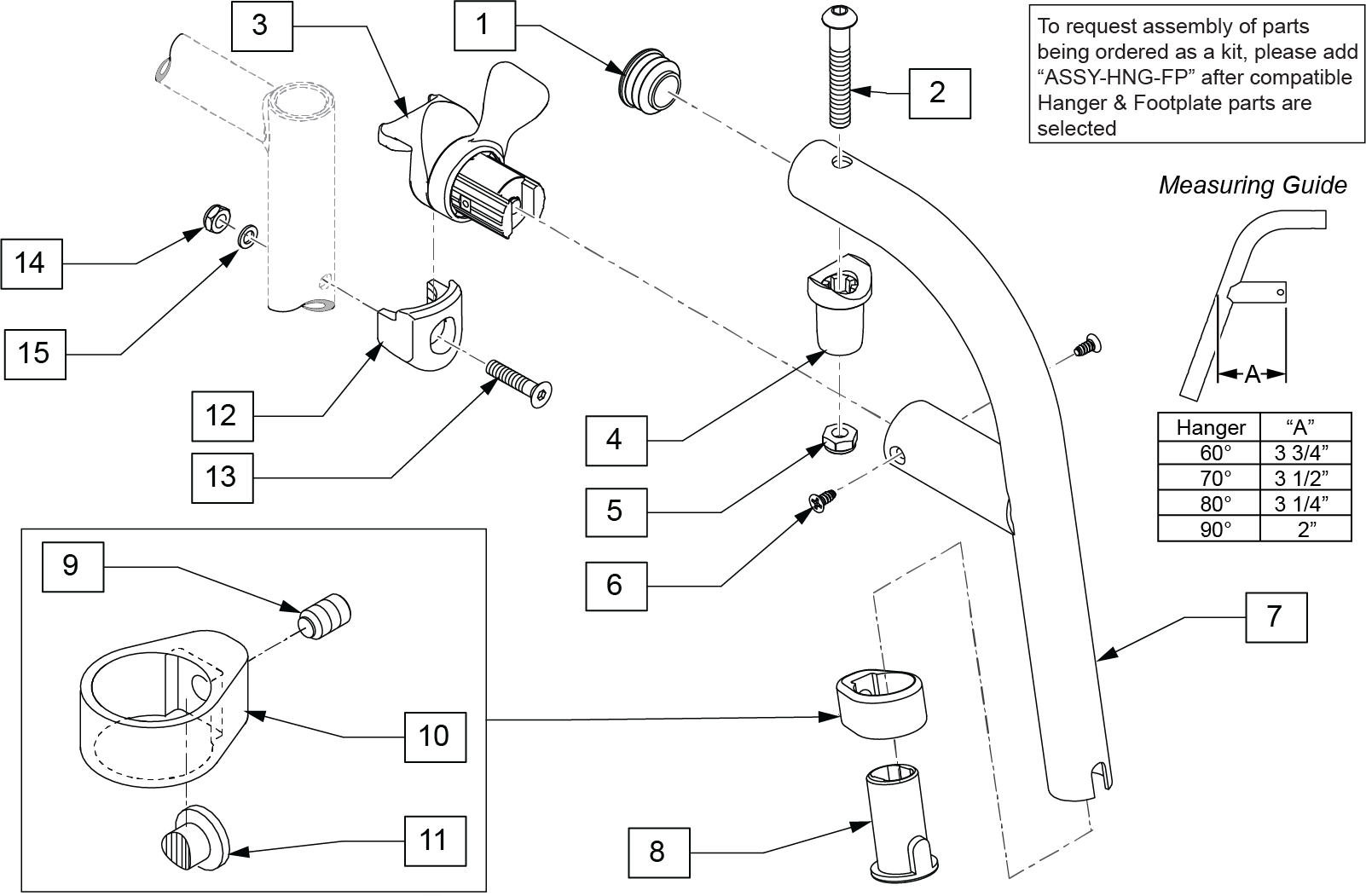 3

1

2

To request assembly of parts being ordered as a kit, please add “ASSY-HNG-FP” after compatible Hanger & Footplate parts are selected

Measuring Guide

A

| Hanger | “A” |
|---|---|
| 60° | 3 3/4” |
| 70° | 3 1/2” |
| 80° | 3 1/4” |
| 90° | 2” |

14

15

12

13

4

5

6

7

9

10

11

8