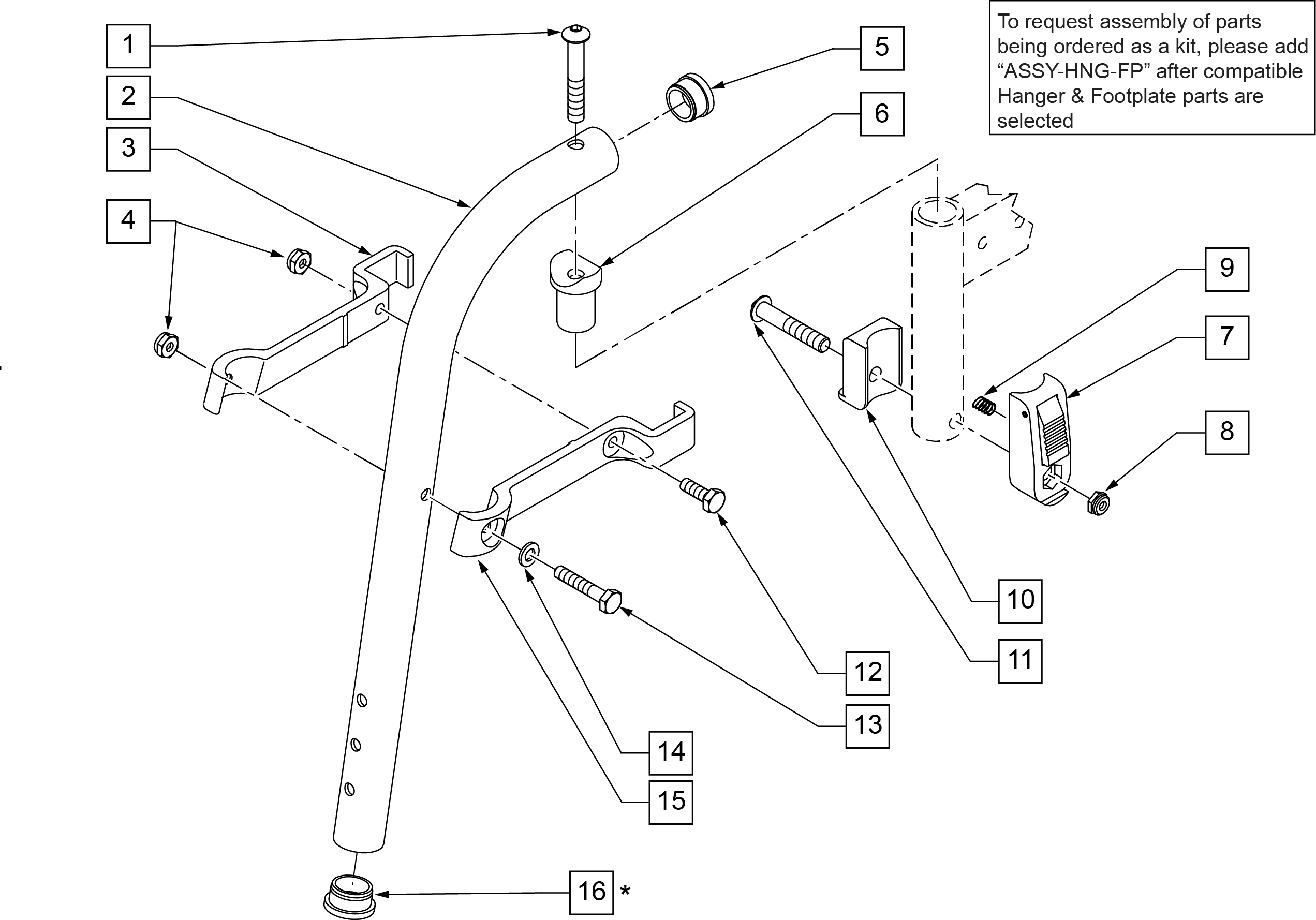 To request assembly of parts being ordered as a kit, please add “ASSY-HNG-FP” after compatible Hanger & Footplate parts are selected

1
2
3
4
5
6
9
7
8
10
11
12
13
14
15
16 *