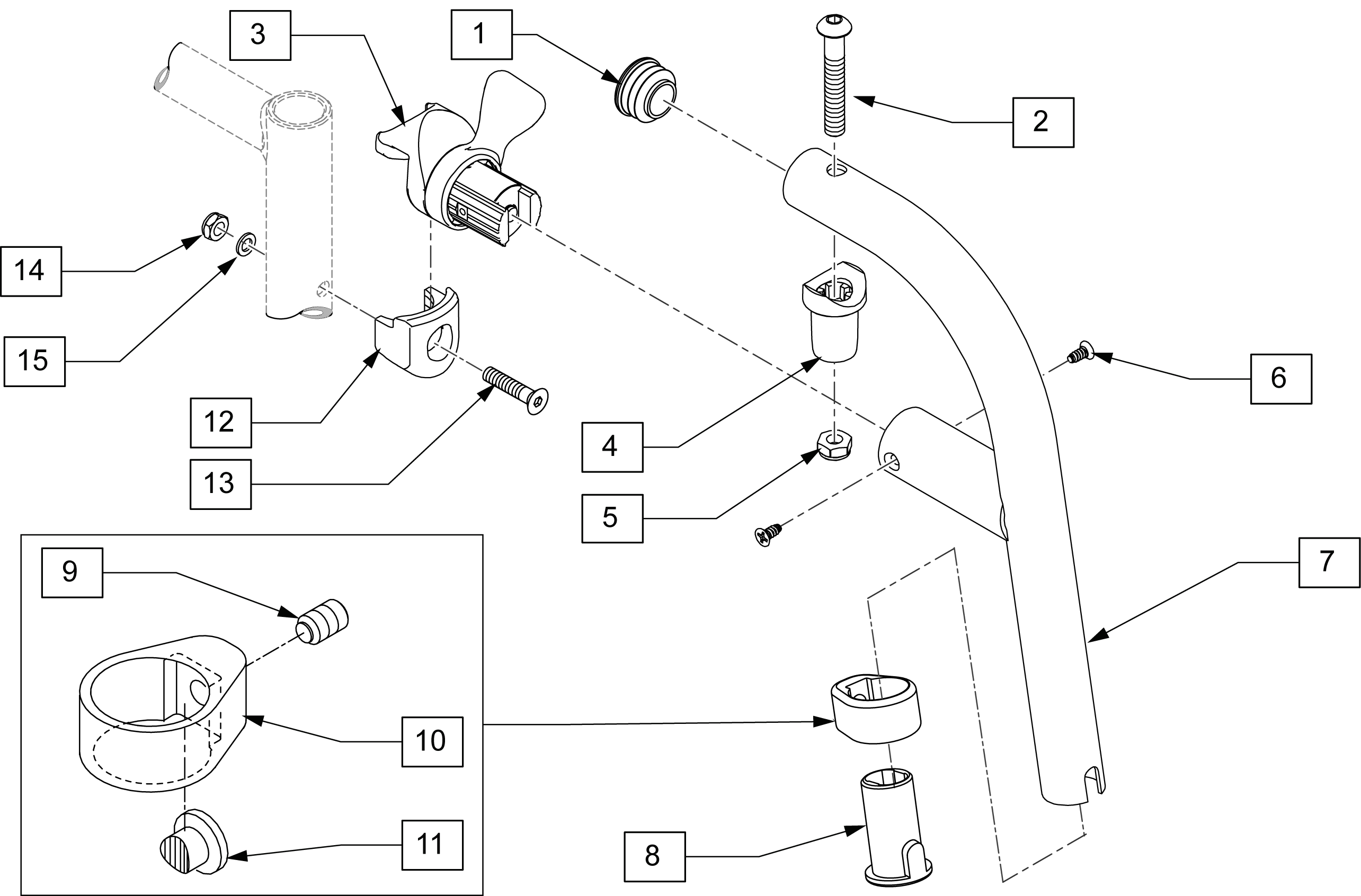 3
1
2
14
15
12
13
4
5
6
7
9
10
11
8