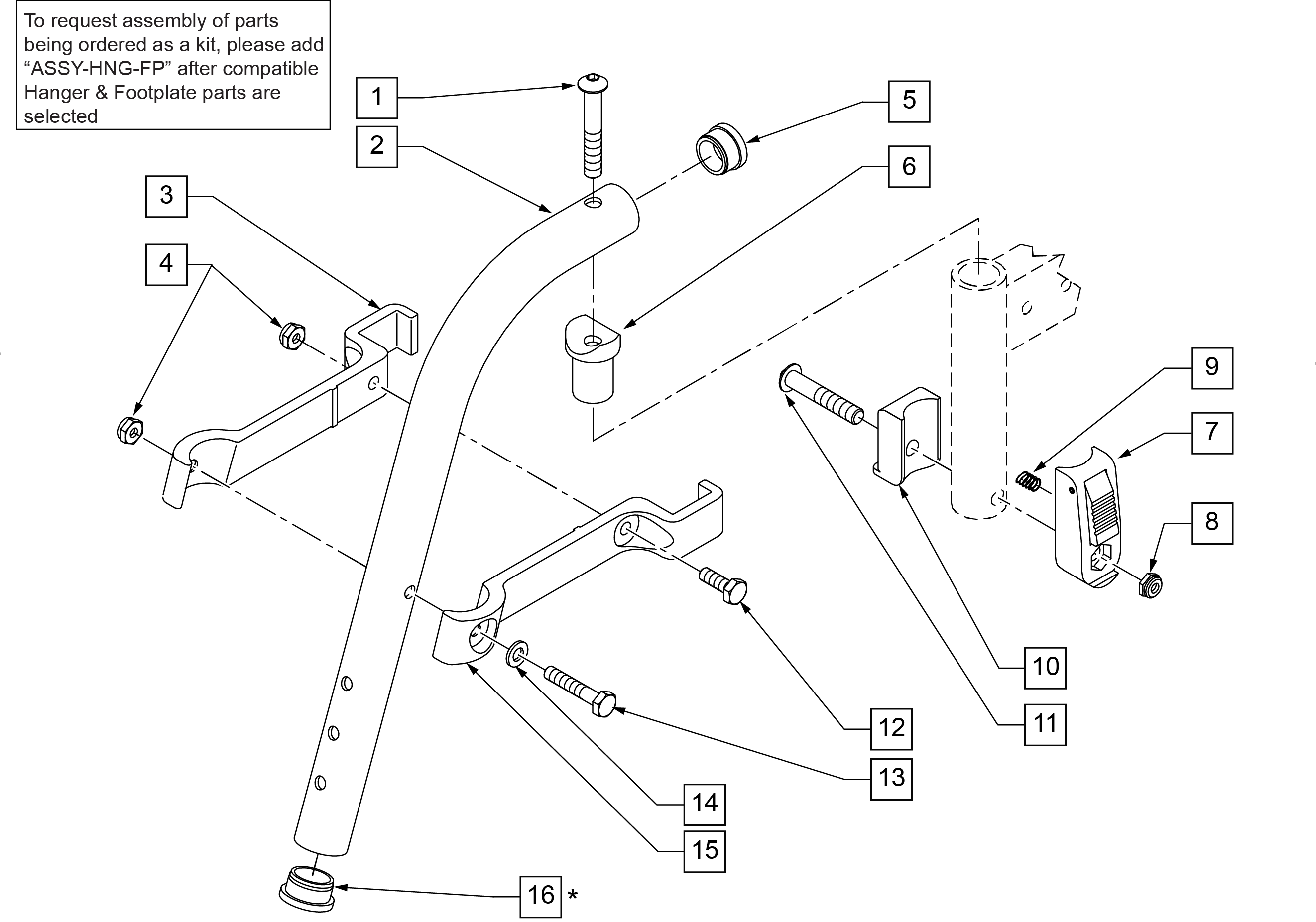 To request assembly of parts being ordered as a kit, please add “ASSY-HNG-FP” after compatible Hanger & Footplate parts are selected

1
2
3
4
5
6
9
7
8
10
11
12
13
14
15
16 *