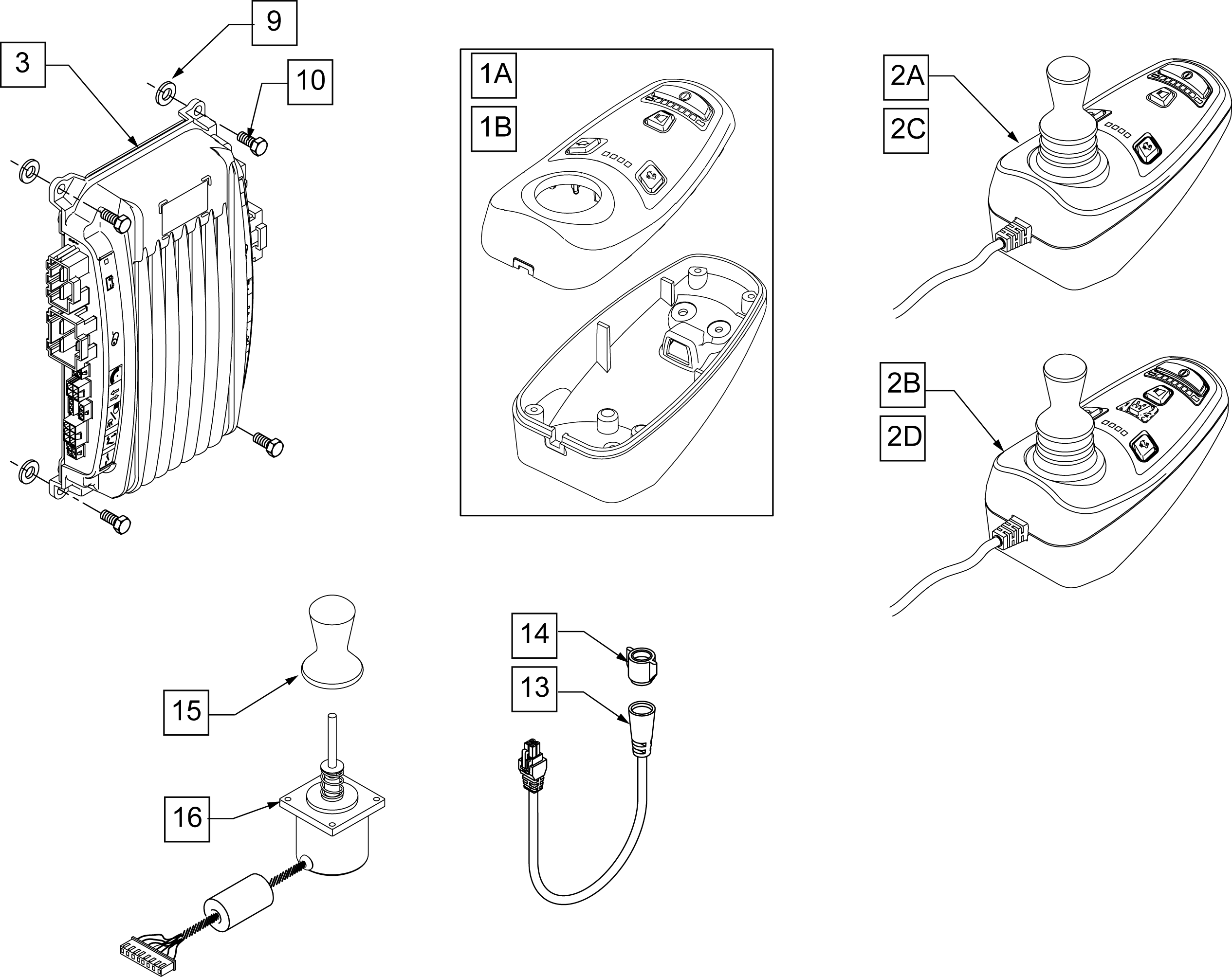 9
3
10
1A
1B
2A
2C
2B
2D
14
13
15
16