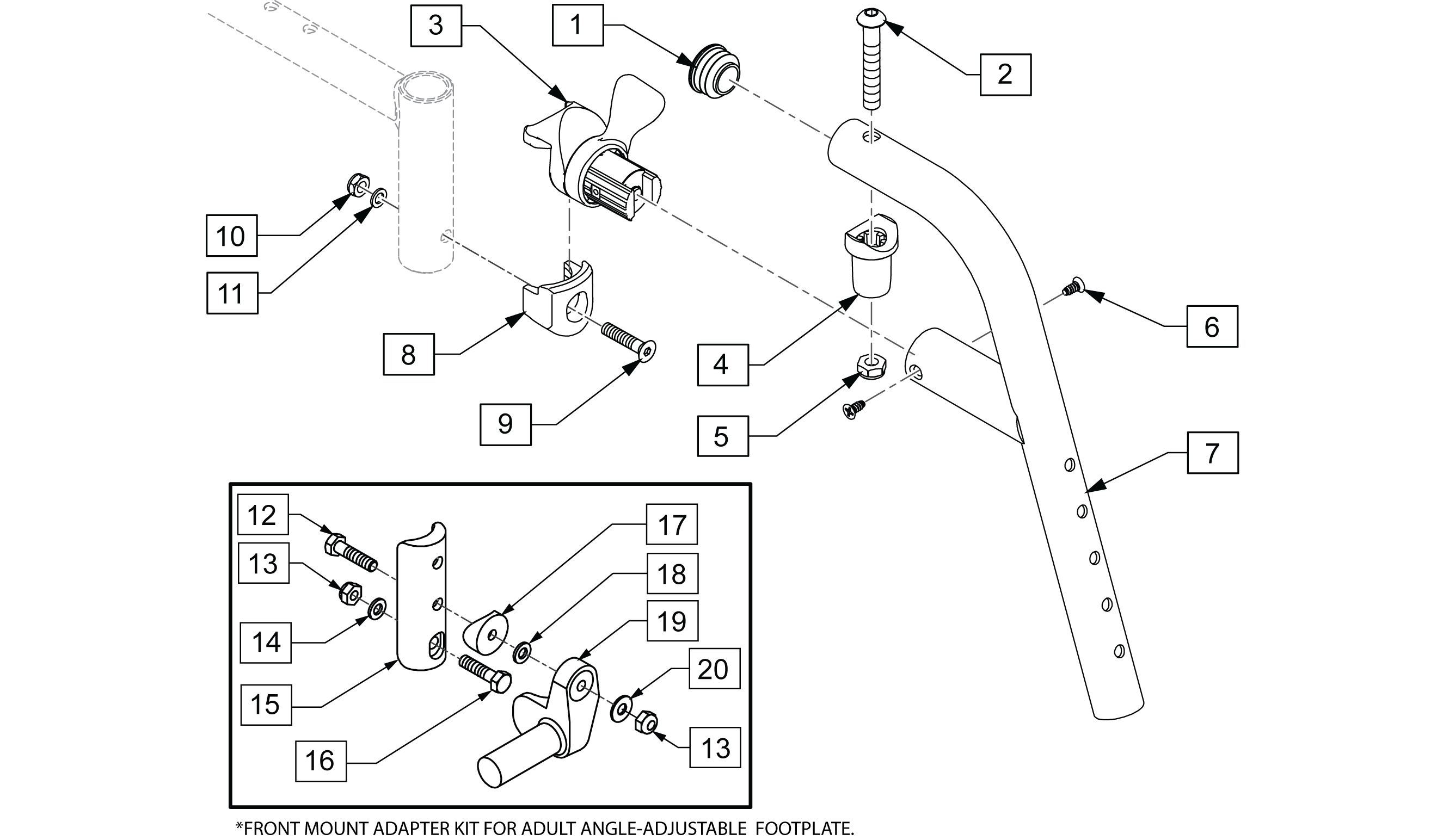 3
1
2
10
11
8
9
4
5
6
7
12
13
14
15
16
17
18
19
20
13

*FRONT MOUNT ADAPTER KIT FOR ADULT ANGLE-ADJUSTABLE FOOTPLATE.