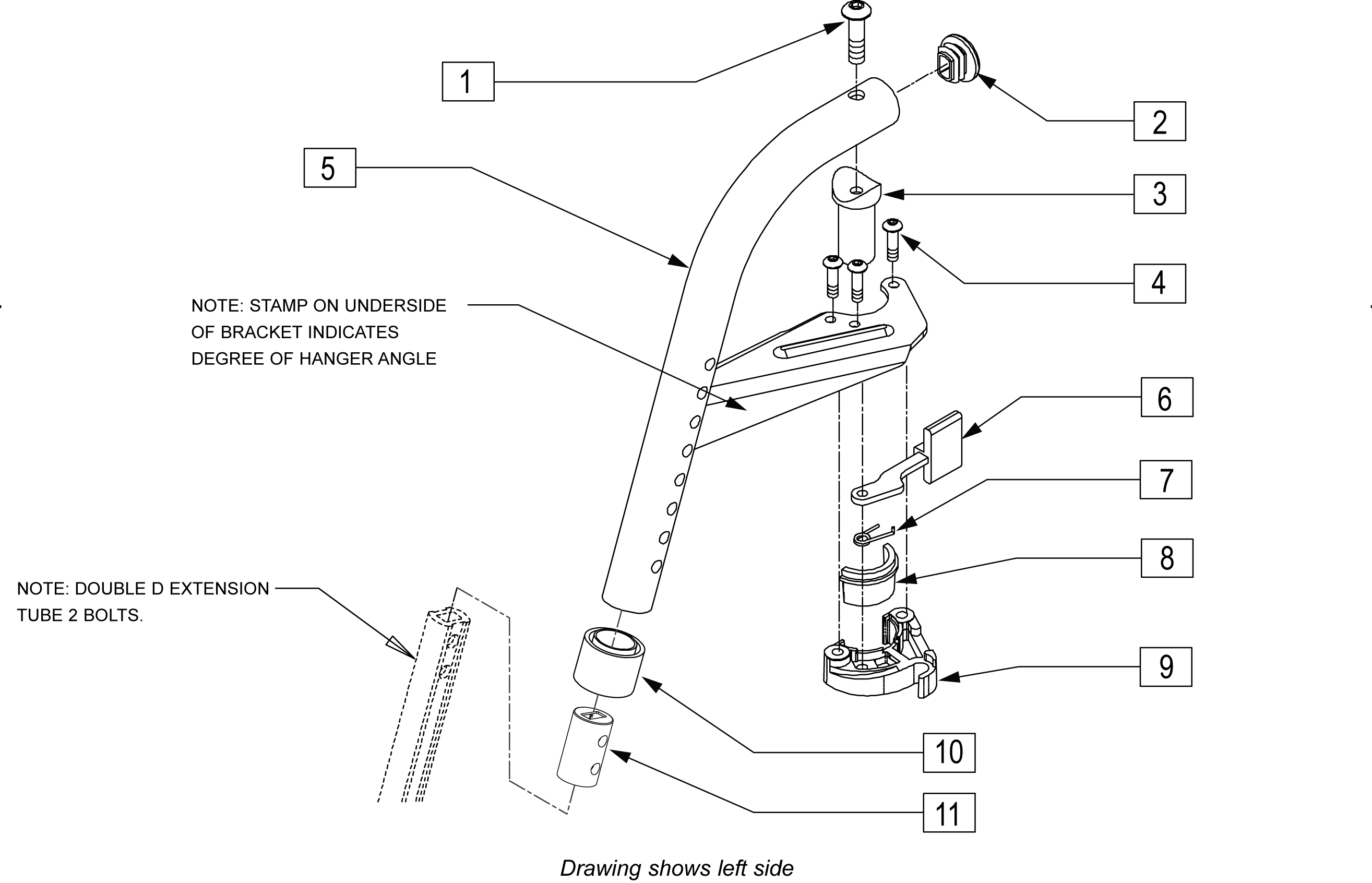 1

2

5

3

4

NOTE: STAMP ON UNDERSIDE OF BRACKET INDICATES DEGREE OF HANGER ANGLE

6

7

8

NOTE: DOUBLE D EXTENSION TUBE 2 BOLTS.

9

10

11

Drawing shows left side