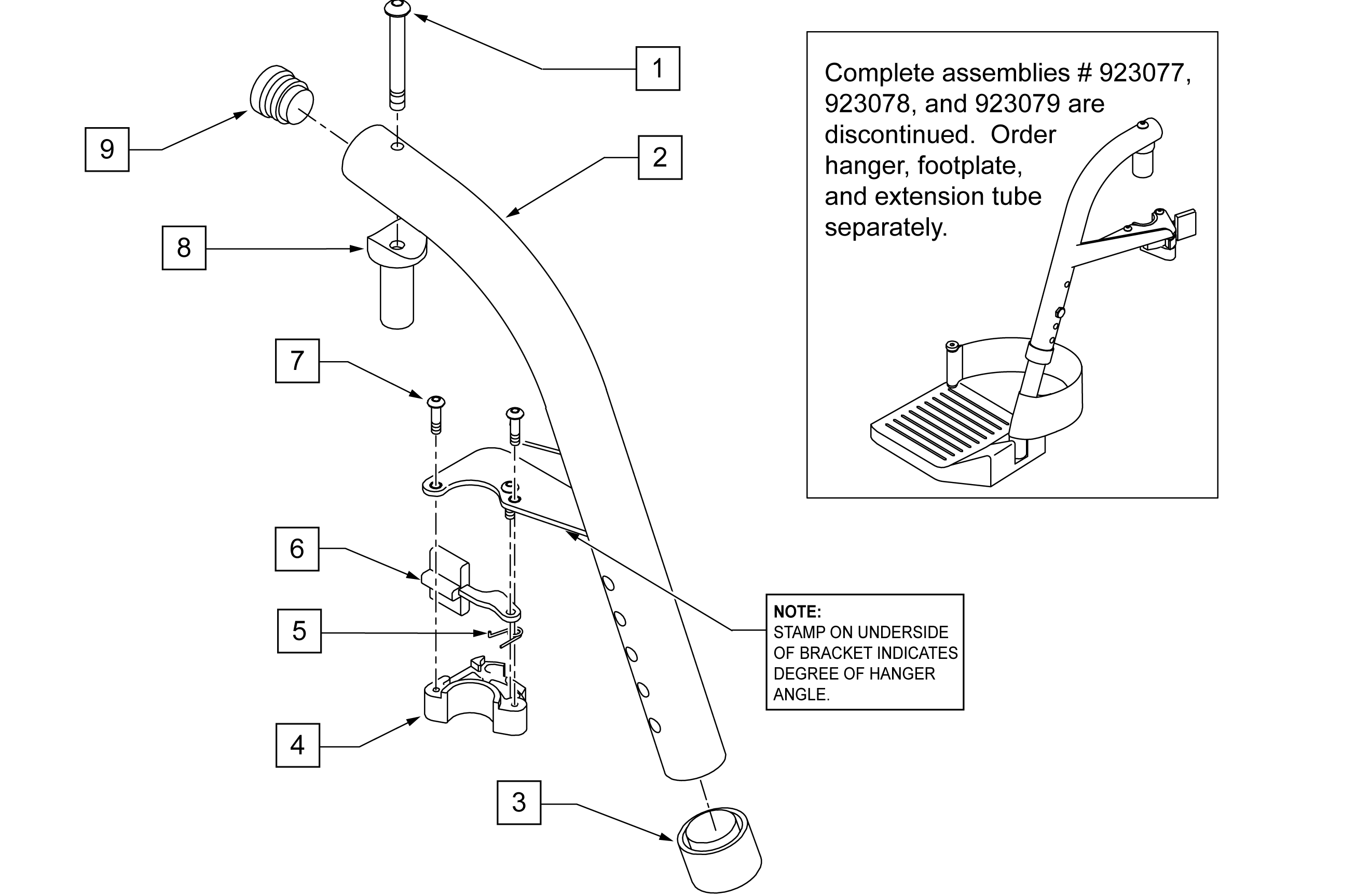 1

9

2

8

7

6

5

4

3

Complete assemblies # 923077, 923078, and 923079 are discontinued. Order hanger, footplate, and extension tube separately.

NOTE:
STAMP ON UNDERSIDE OF BRACKET INDICATES DEGREE OF HANGER ANGLE.