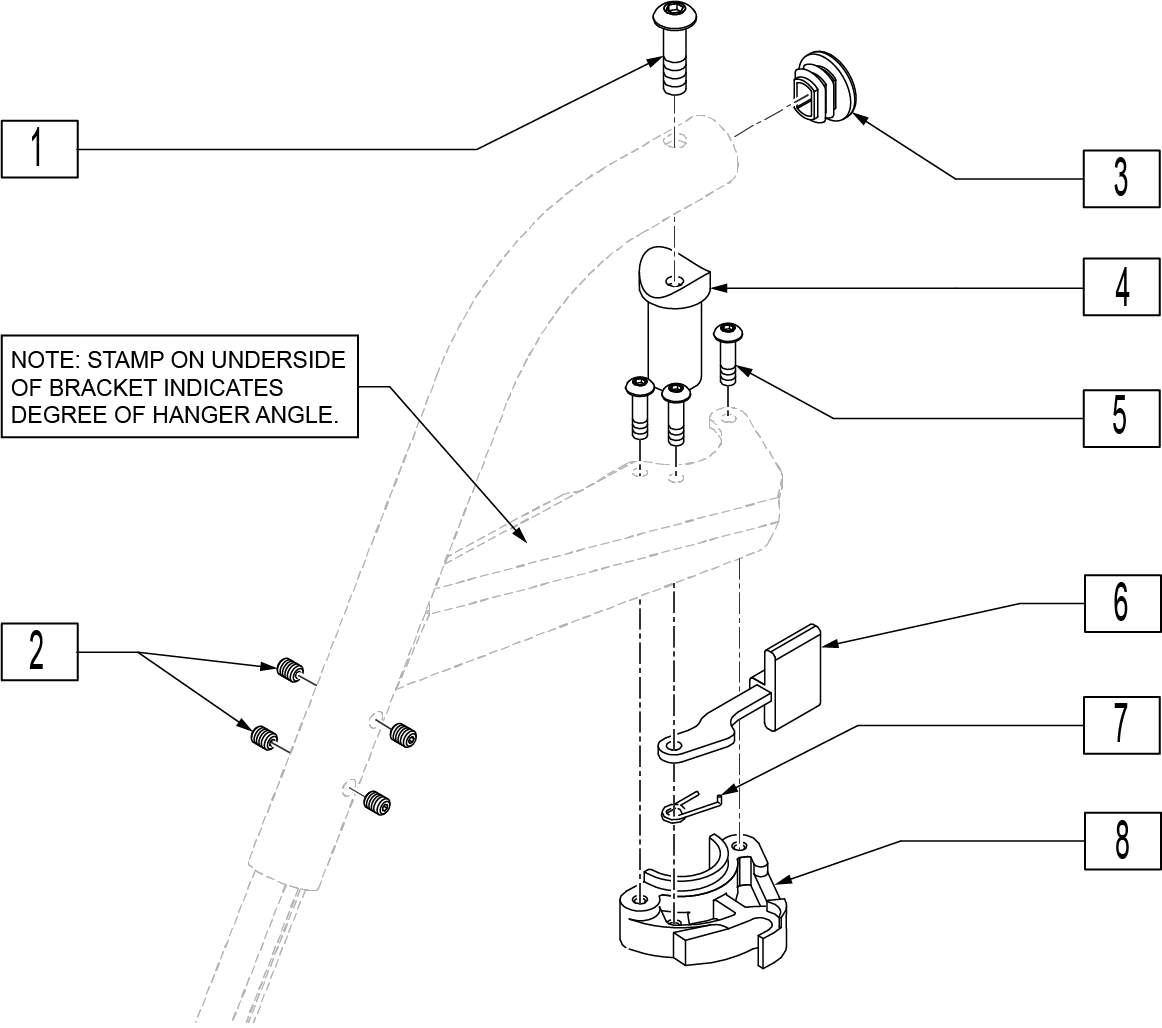 1

3

4

NOTE: STAMP ON UNDERSIDE OF BRACKET INDICATES DEGREE OF HANGER ANGLE.

5

6

2

7

8