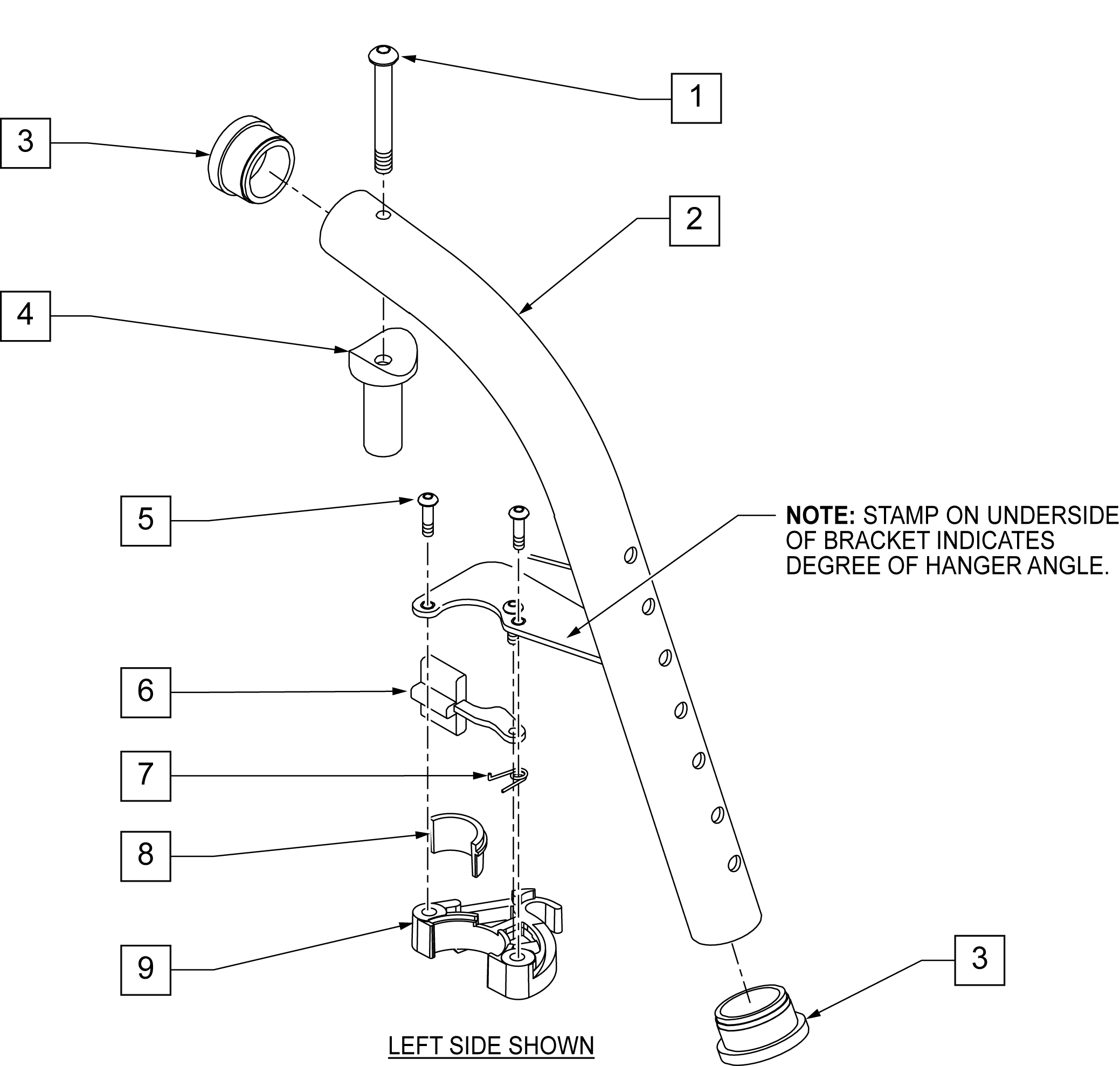 1

3

2

4

5

NOTE: STAMP ON UNDERSIDE OF BRACKET INDICATES DEGREE OF HANGER ANGLE.

6

7

8

9

3

LEFT SIDE SHOWN