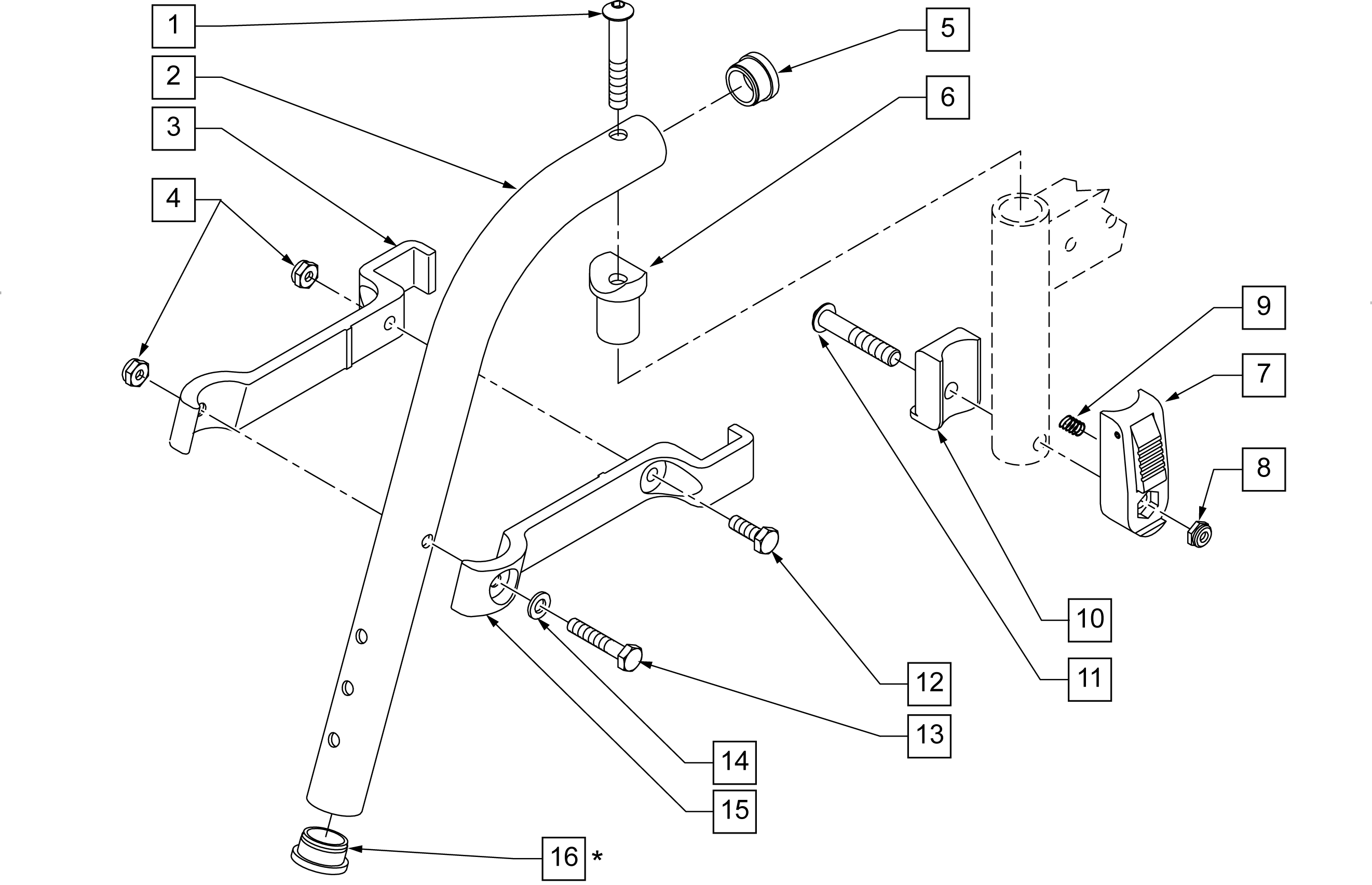 1
2
3
4
5
6
9
7
8
10
11
12
13
14
15
16 *