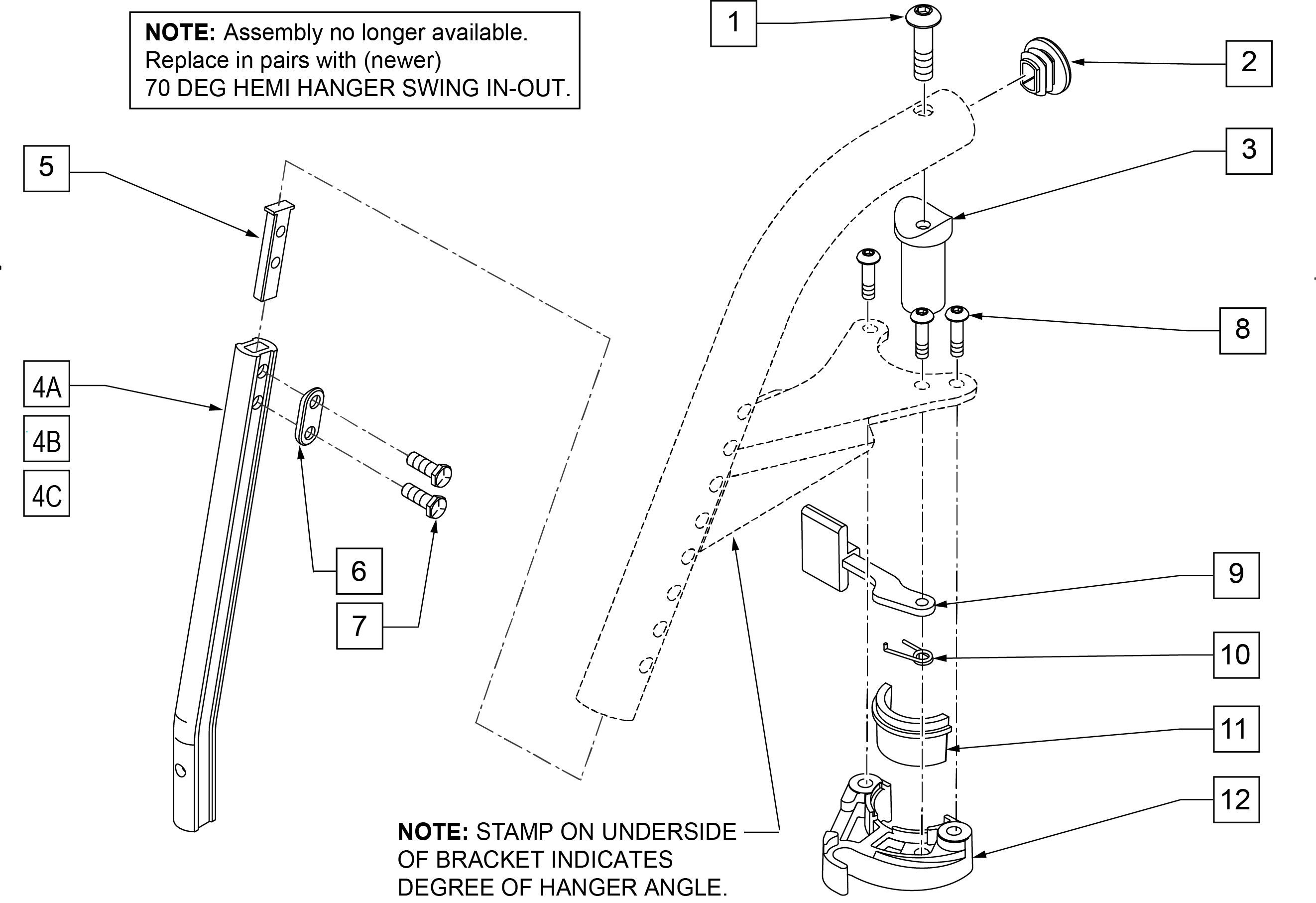 NOTE: Assembly no longer available. Replace in pairs with (newer) 70 DEG HEMI HANGER SWING IN-OUT.

1

2

3

5

8

4A

4B

4C

6

7

9

10

11

12

NOTE: STAMP ON UNDERSIDE OF BRACKET INDICATES DEGREE OF HANGER ANGLE.