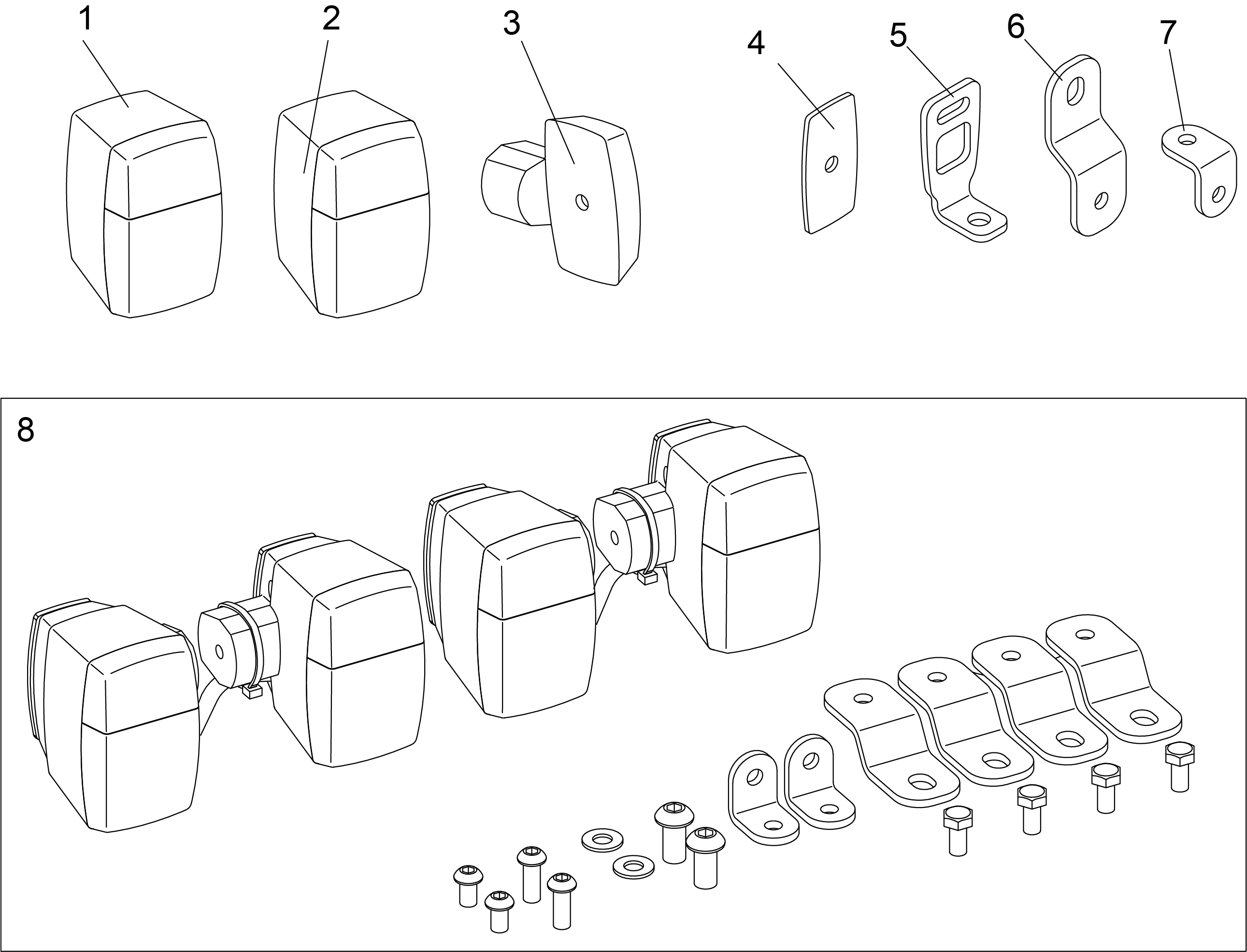 1
2
3
4
5
6
7

8