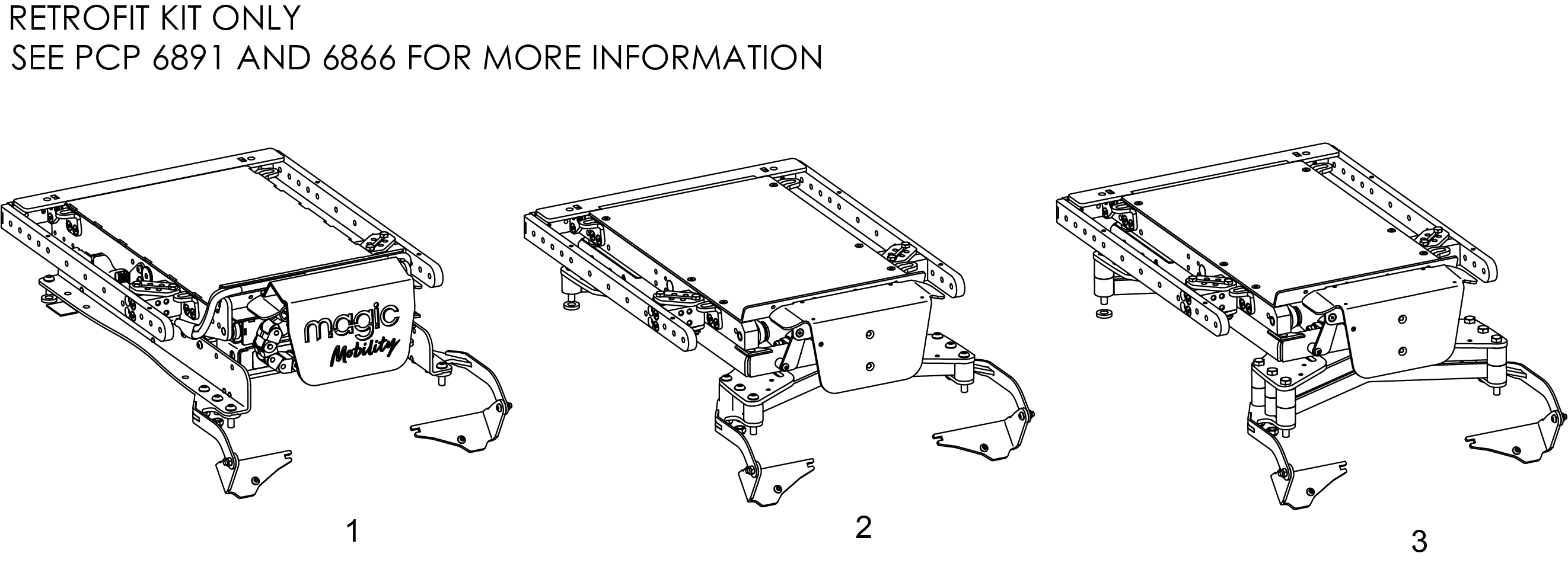 RETROFIT KIT ONLY
SEE PCP 6891 AND 6866 FOR MORE INFORMATION

magic
Mobility

1

2

3