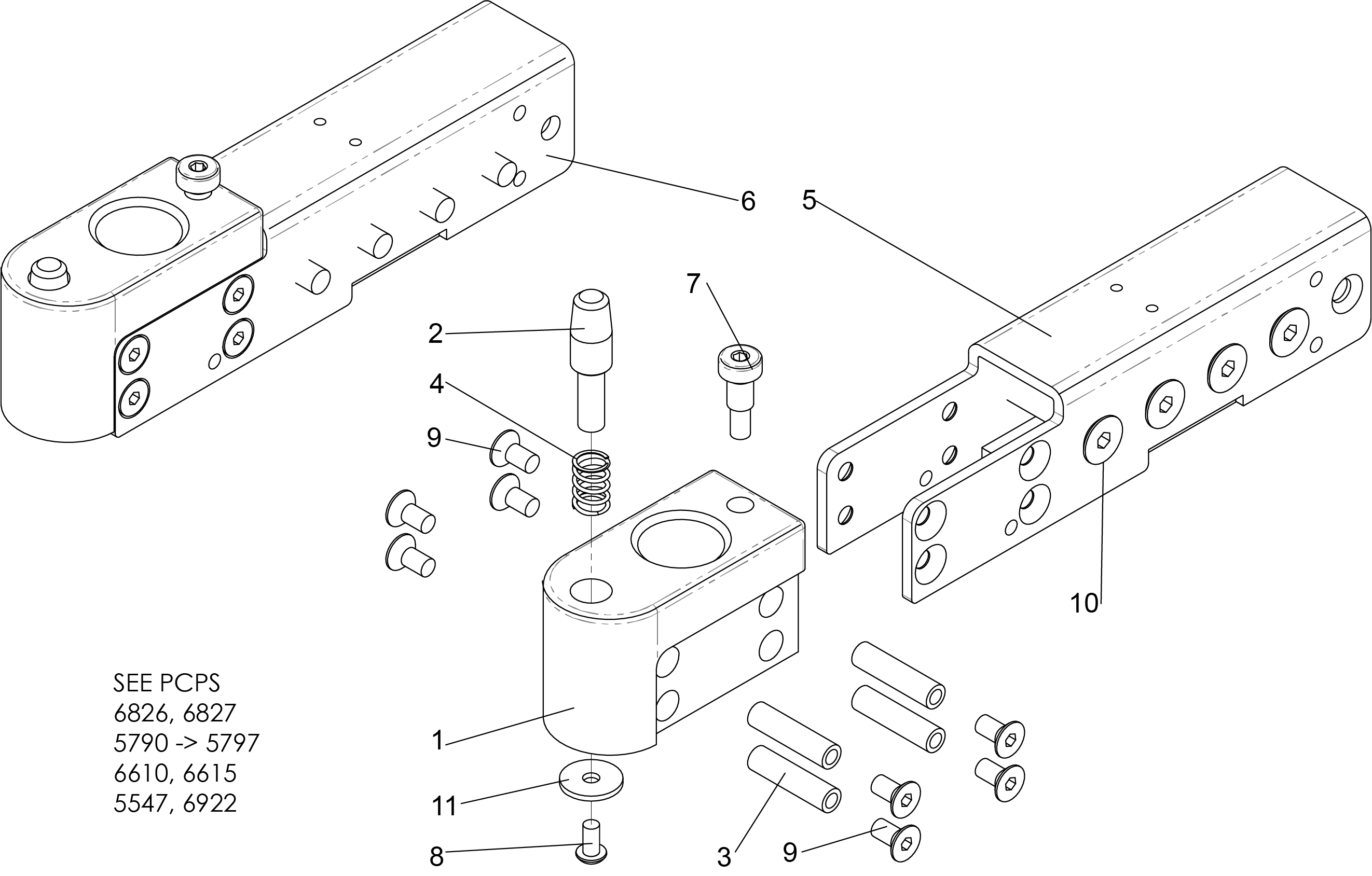 6
5
7
2
4
9
10
SEE PCPS
6826, 6827
5790 -> 5797
6610, 6615
5547, 6922
1
11
8
3
9