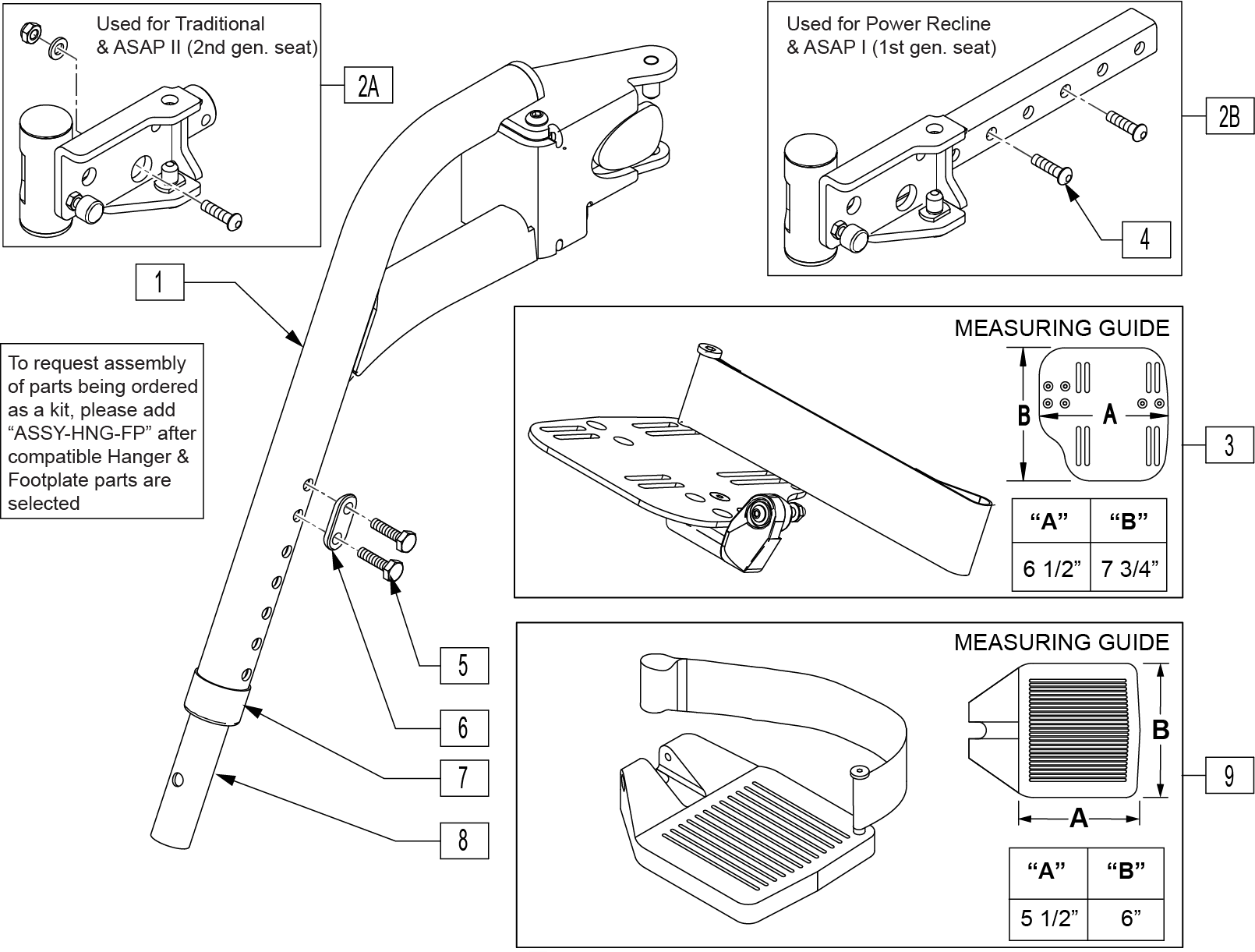 Used for Traditional & ASAP II (2nd gen. seat)

2A

Used for Power Recline & ASAP I (1st gen. seat)

2B

4

1

To request assembly of parts being ordered as a kit, please add “ASSY-HNG-FP” after compatible Hanger & Footplate parts are selected

MEASURING GUIDE

B

A

3

| “A” | “B” |
|---|---|
| 6 1/2” | 7 3/4” |

5

6

7

8

MEASURING GUIDE

B

A

9

| “A” | “B” |
|---|---|
| 5 1/2” | 6” |