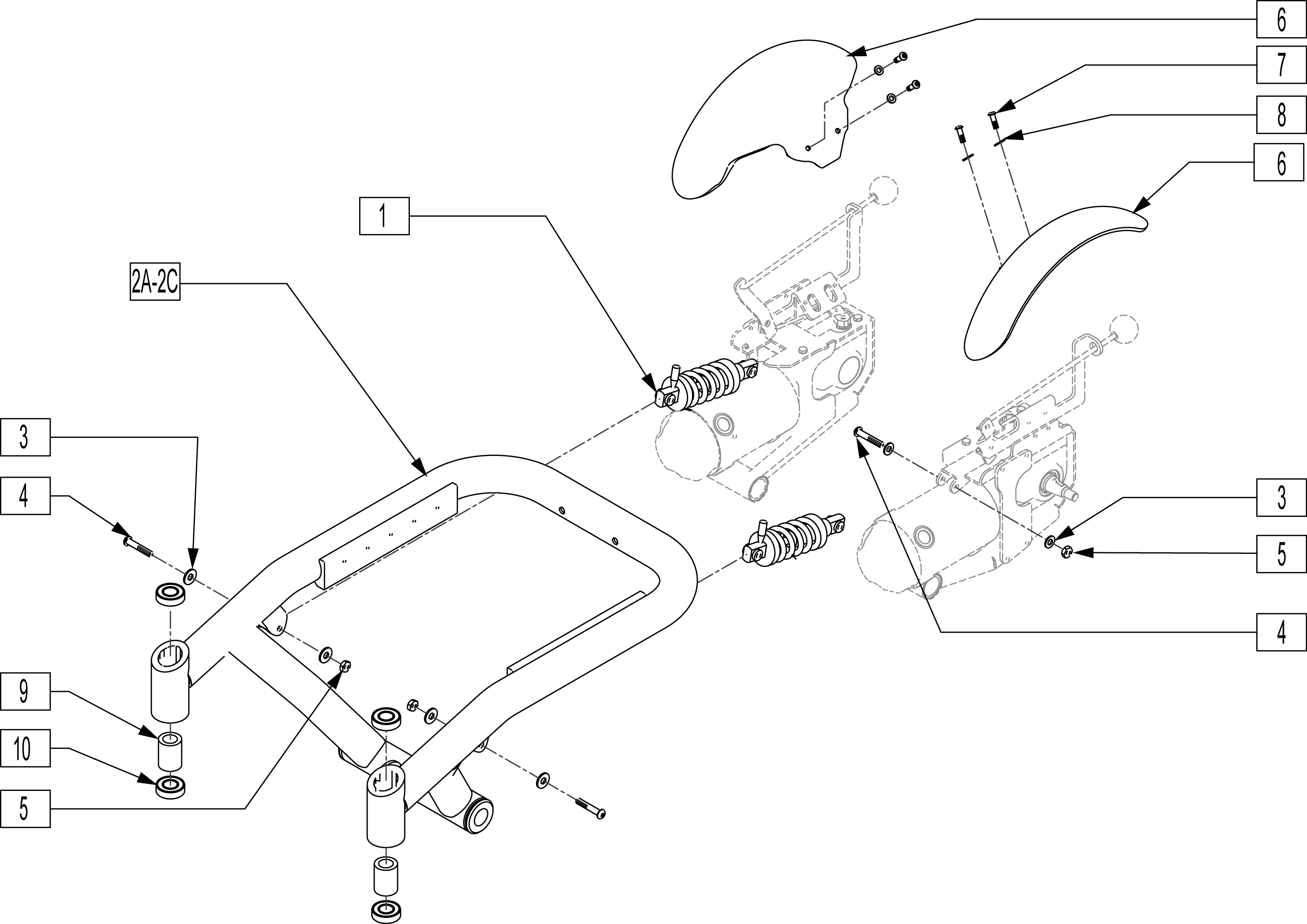 6
7
8
6
1
2A-2C
3
4
3
5
4
9
10
5